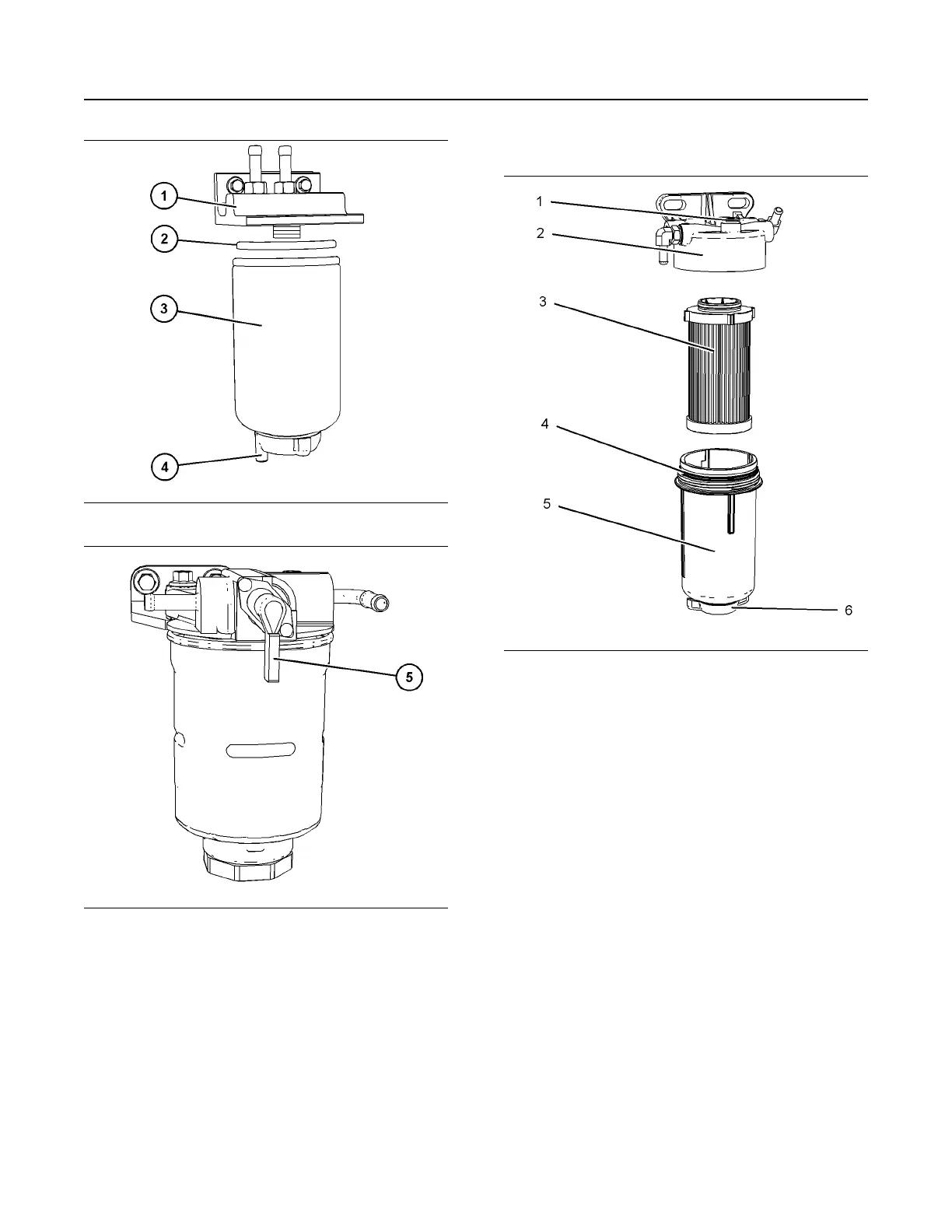 1
2
3
4

5

1
2
3
4
5
6