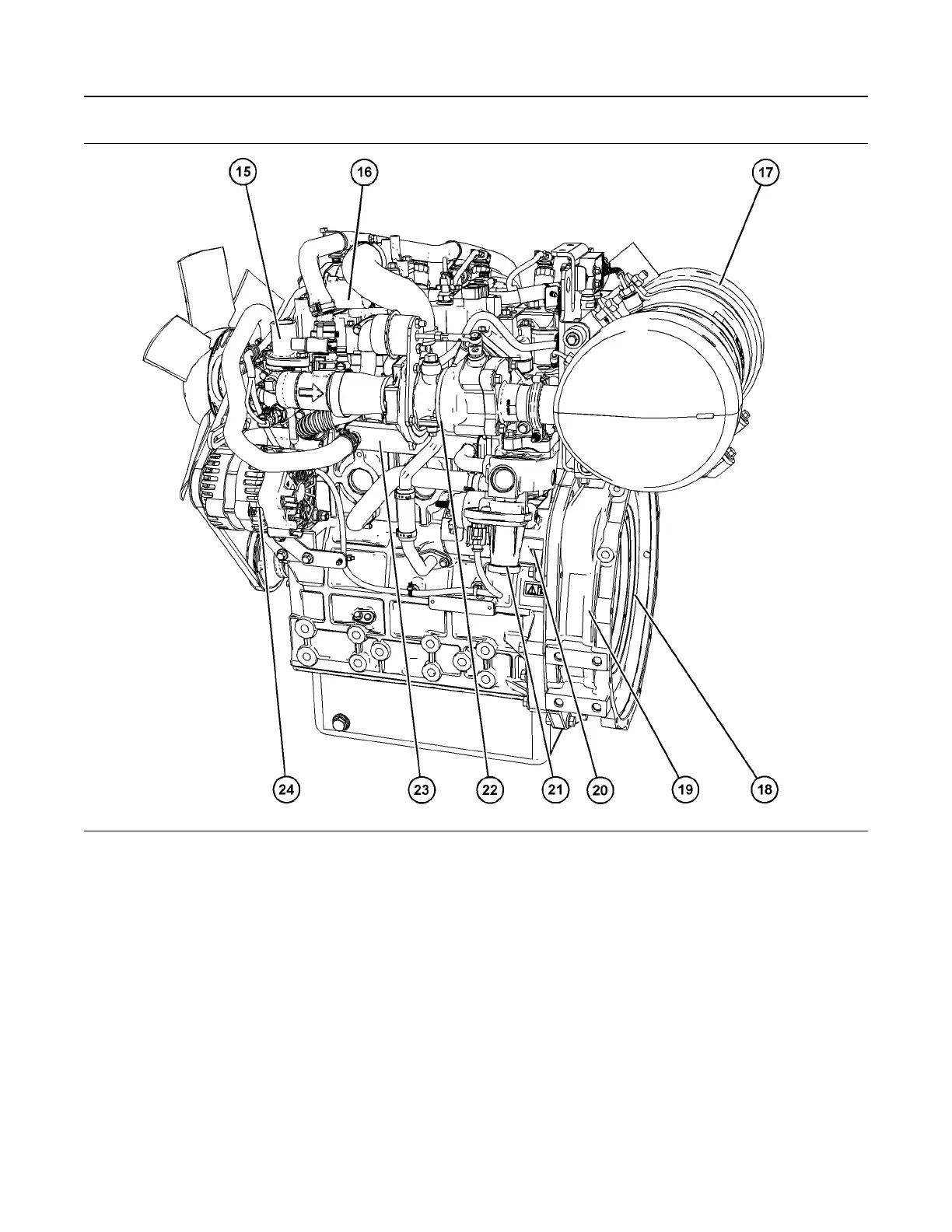 15
16
17
24
23
22
21
20
19
18