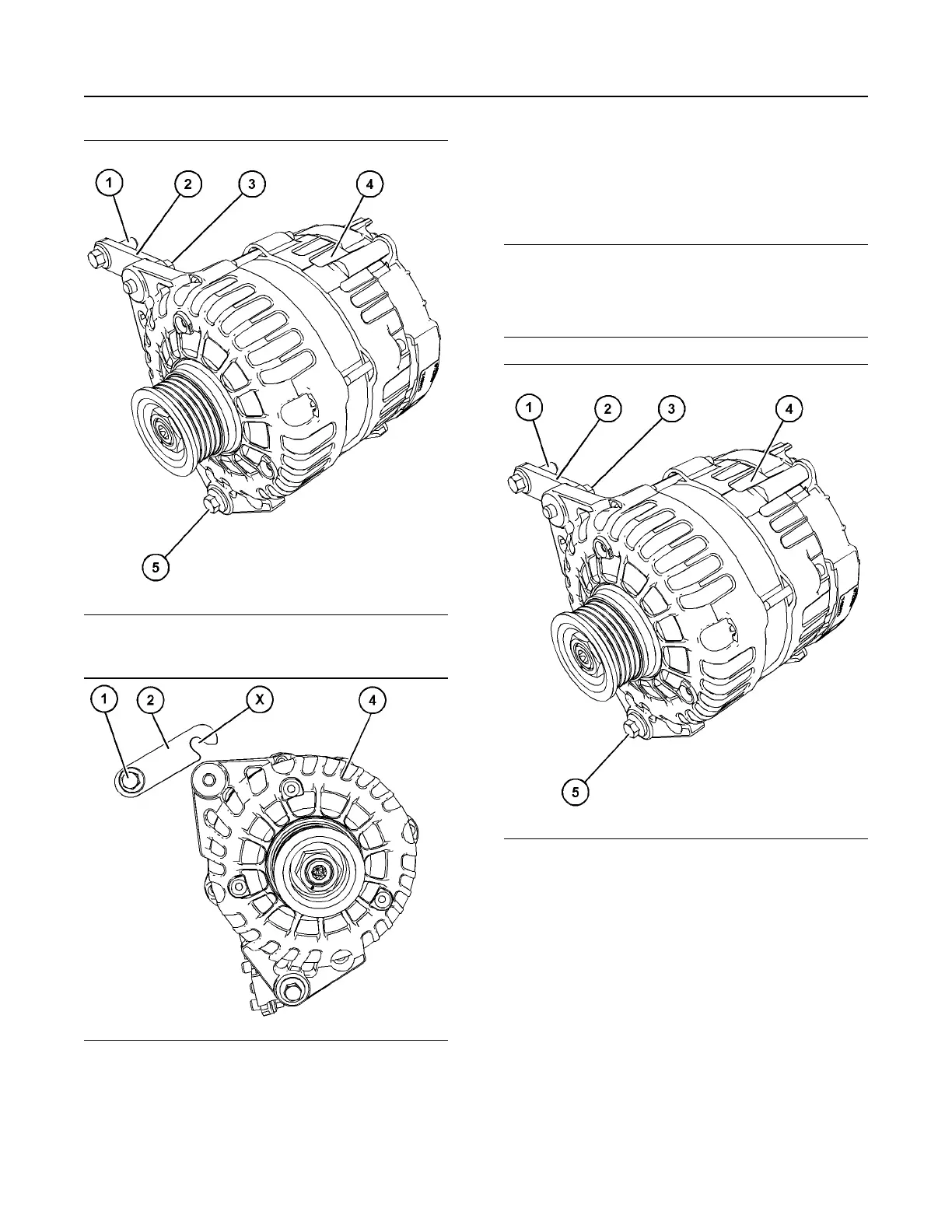 1
2
3
4
5

1
2
X
4

1
2
3
4
5