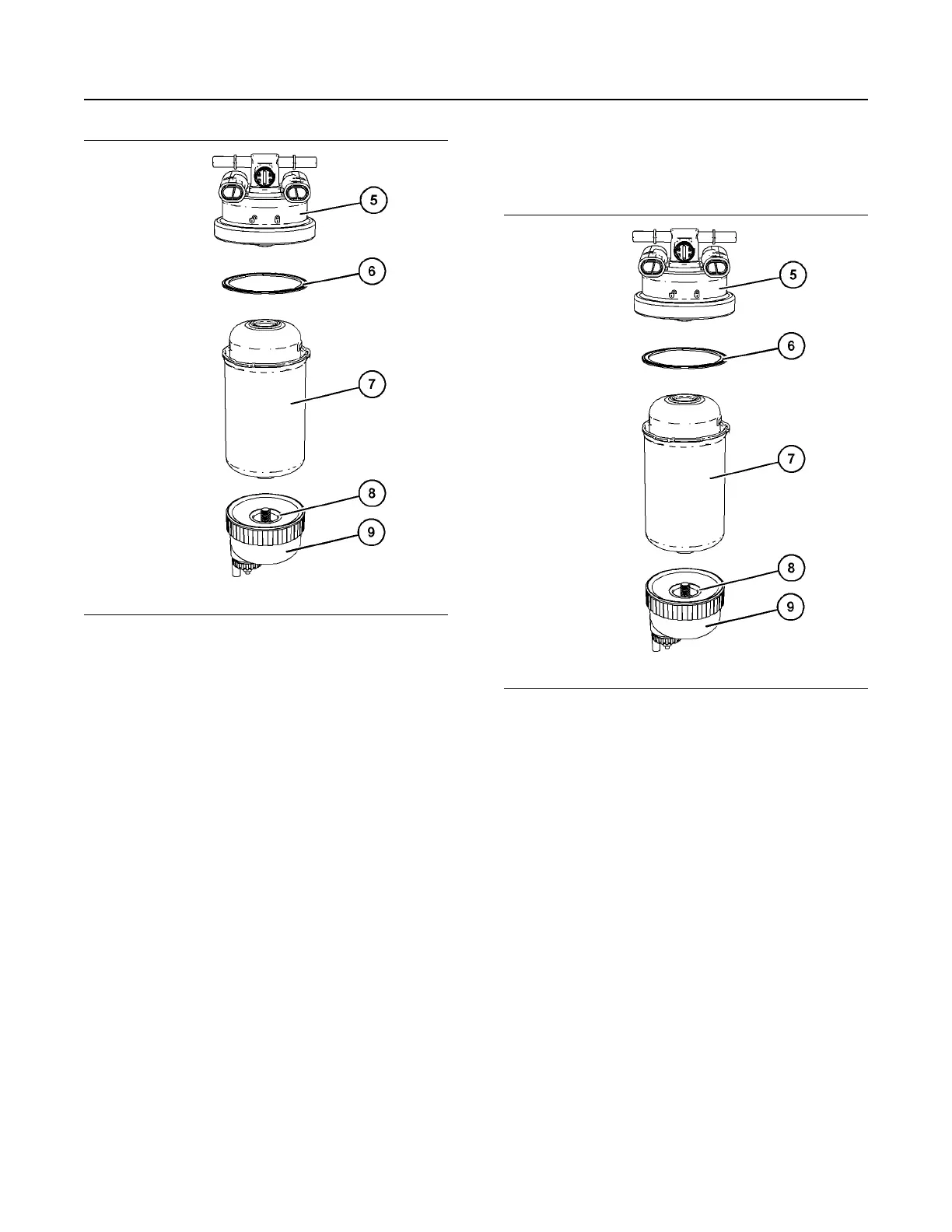 5
6
7
8
9

5
6
7
8
9