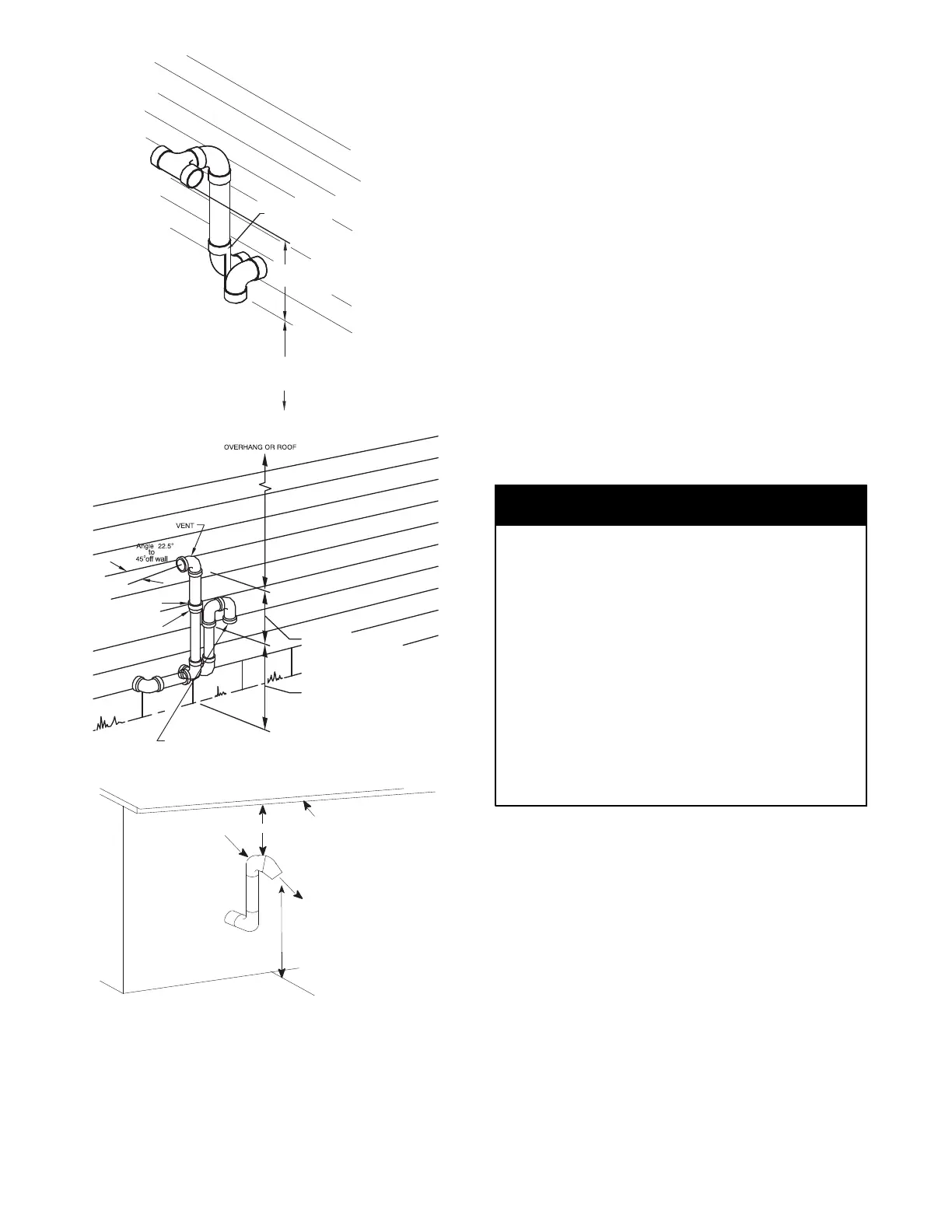 OVERHANG OR ROOF

VENT

Angle 22.5°
to
45°off wall