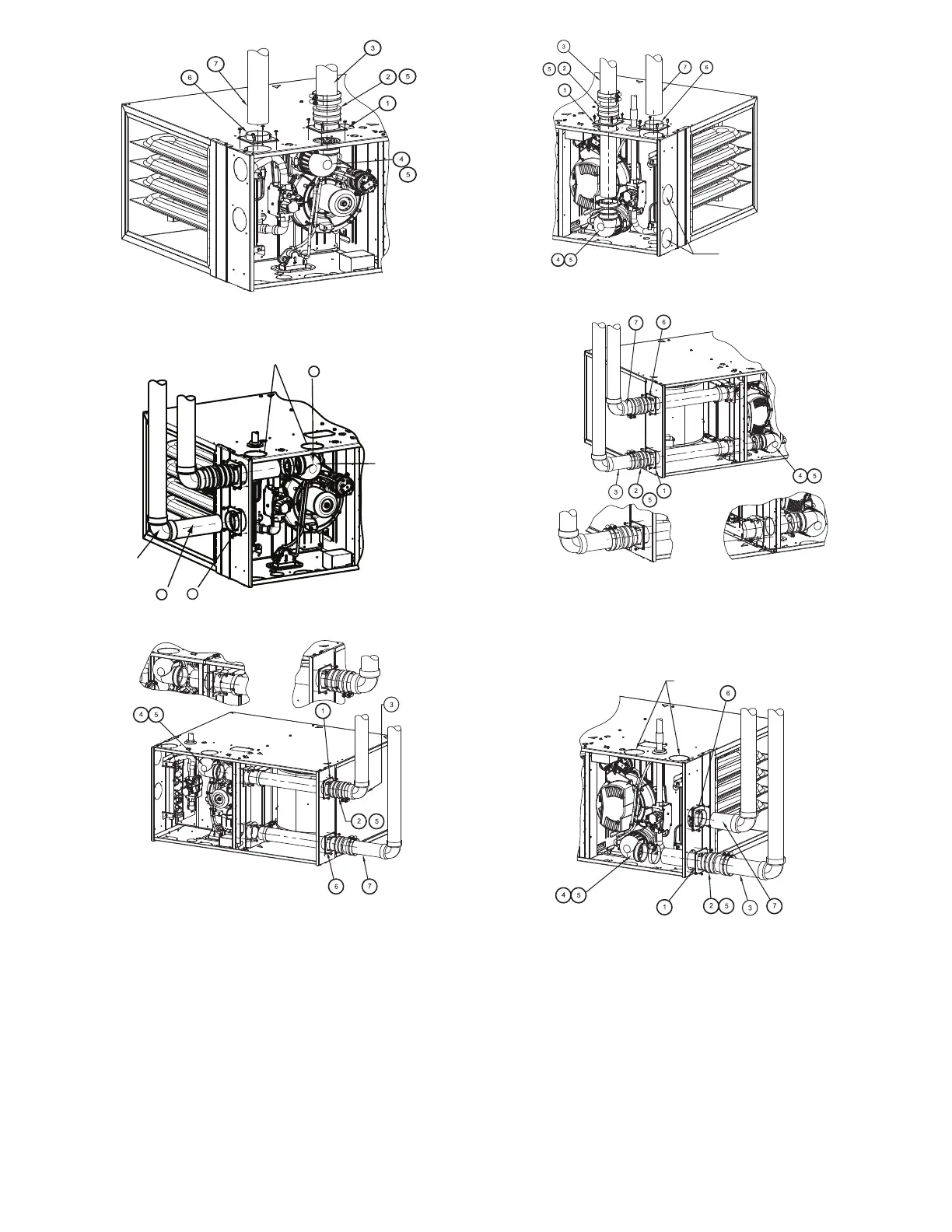 7
3
6
2
5
1
4
5

3
5
2
7
6
1
4
5

7
6
4
5
3
2
1
5

4
5
1
3
2
5
6
7

6
4
5
1
2
5
3
7