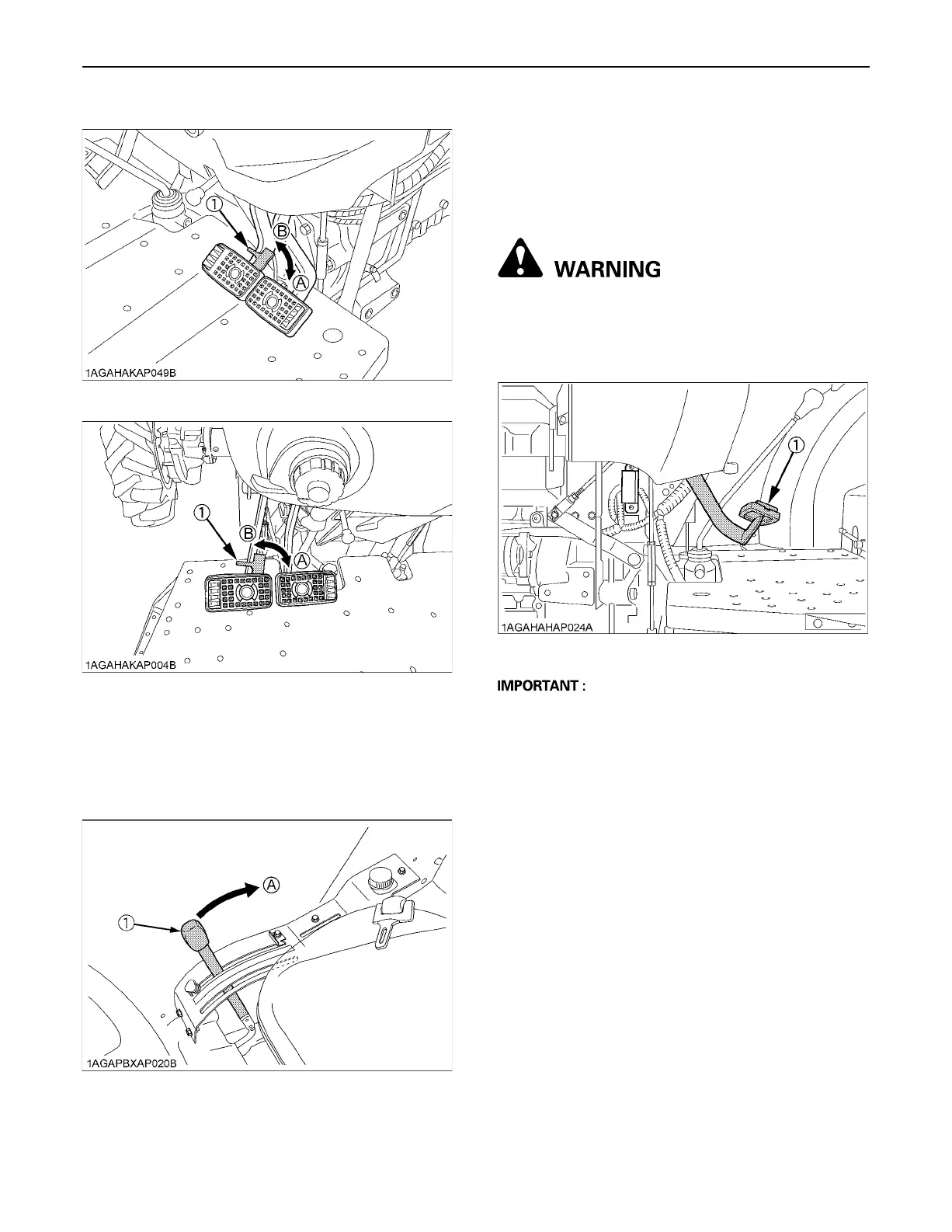 ①
Ⓑ
Ⓐ
1AGAHAKAP049B

①
Ⓑ
Ⓐ
1AGAHAKAP004B

①
Ⓐ
1AGAPBXAP020B

WARNING

①
1AGAHAHAP024A

IMPORTANT :