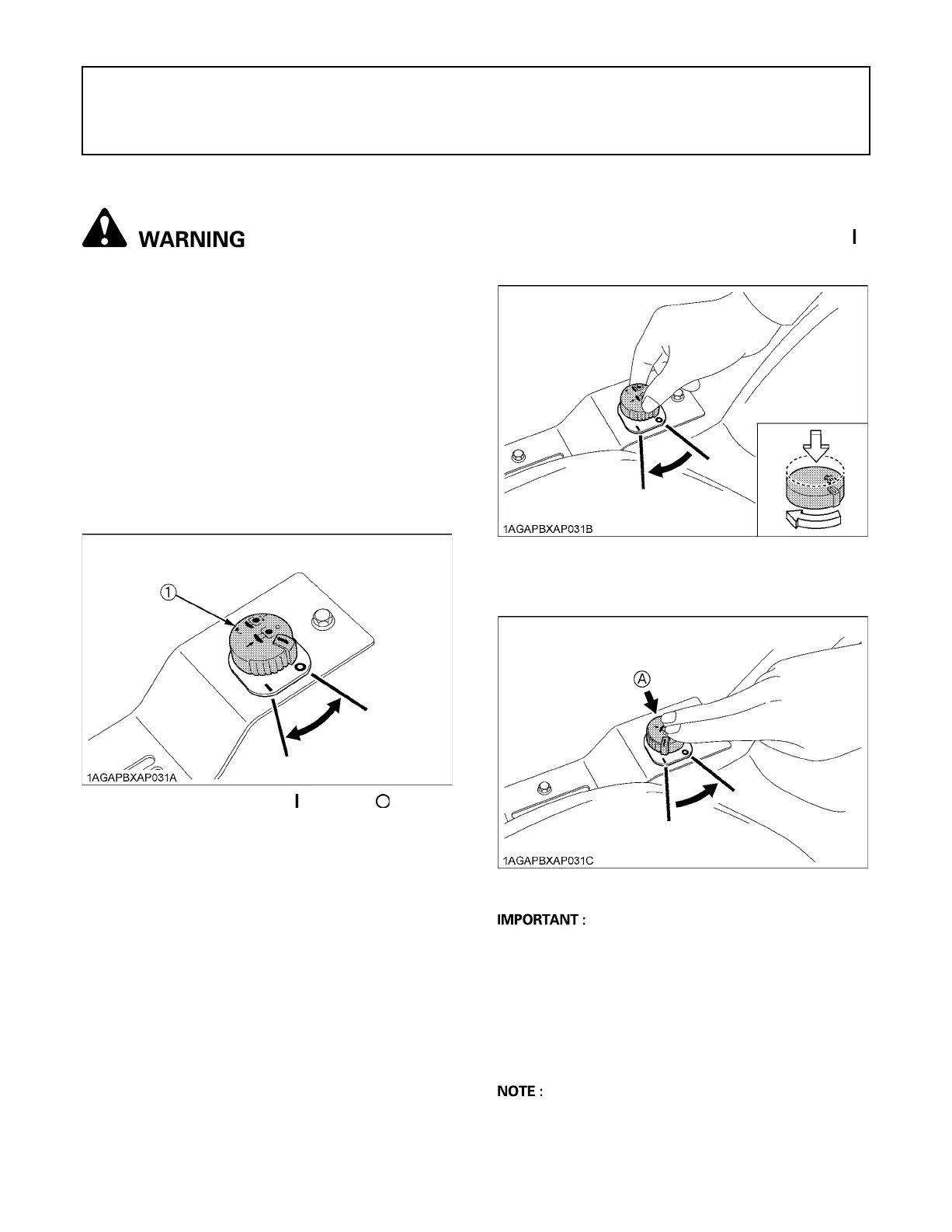 WARNING

I

1AGAPBXAP031B

①

1AGAPBXAP031A

I O

Ⓐ

1AGAPBXAP031C

IMPORTANT :

NOTE :