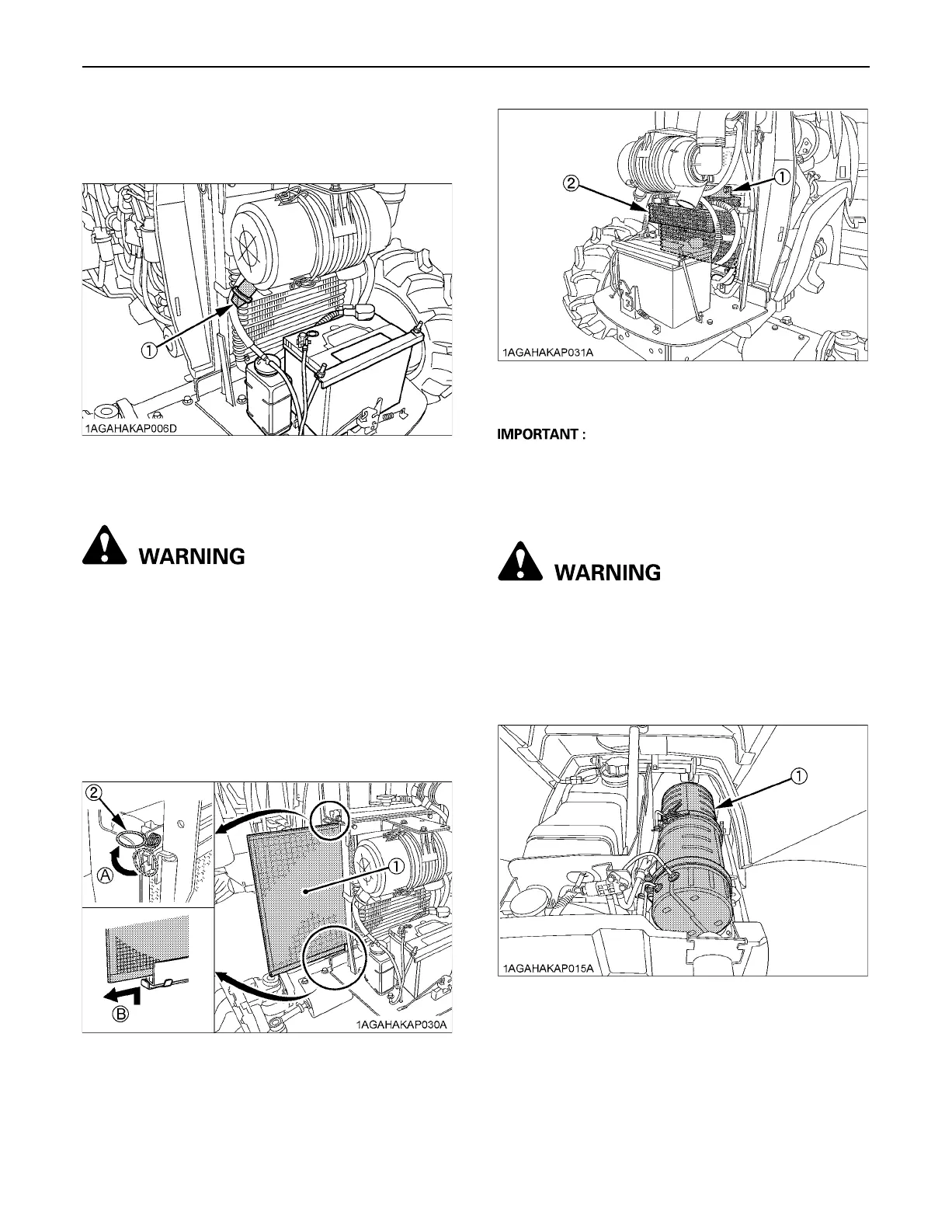 ①

1AGAHAKAP006D

WARNING

②

Ⓐ

①

Ⓑ

1AGAHAKAP030A

②

①

1AGAHAKAP031A

IMPORTANT :

WARNING

①

1AGAHAKAP015A