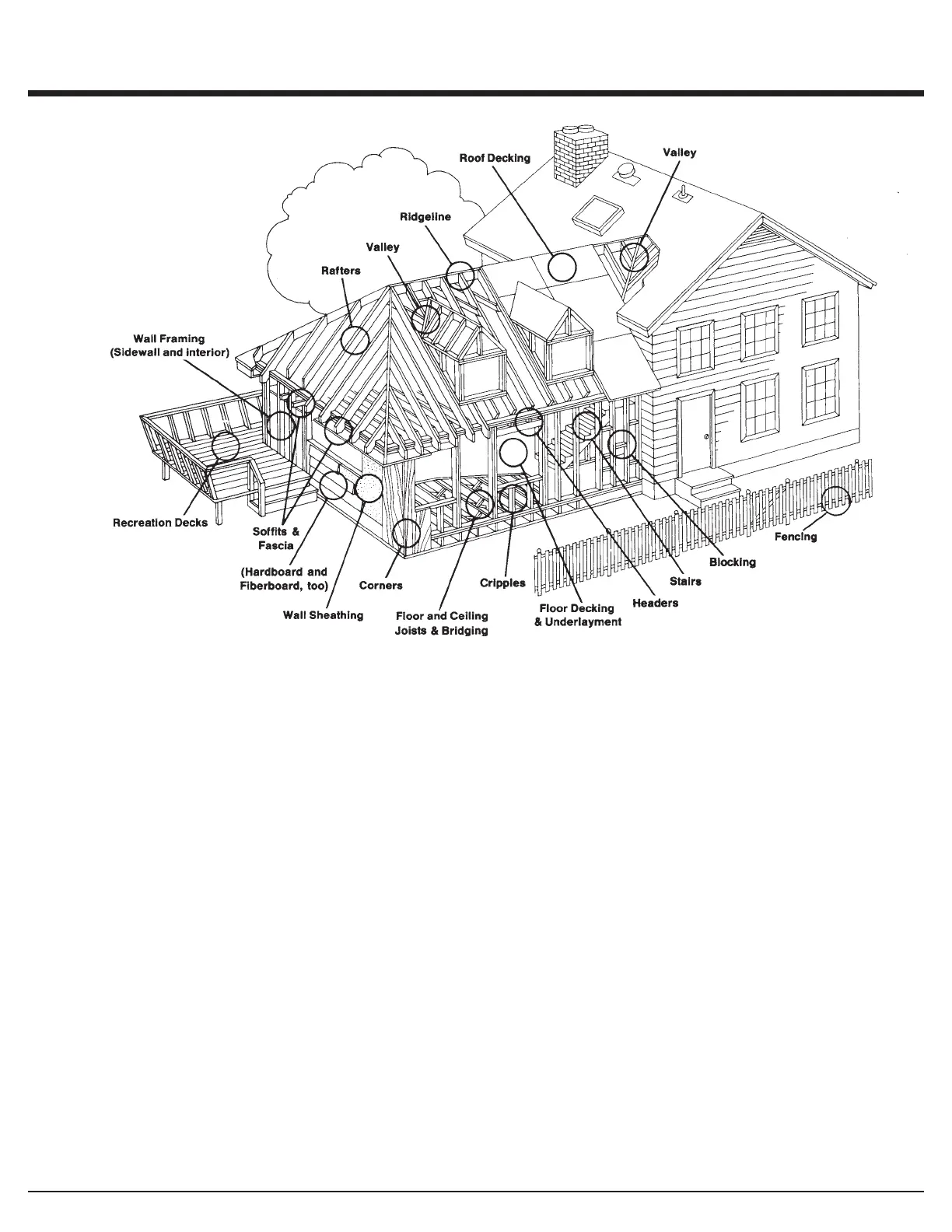 Roof Decking

Valley

Ridgeline

Valley

Rafters

Wall Framing (Sidewall and interior)

Recreation Decks

Soffits & Fascia

(Hardboard and Fiberboard, too)

Wall Sheathing

Corners

Floor and Ceiling Joists & Bridging

Cripples

Floor Decking & Underlayment

Headers

Stairs

Blocking

Fencing