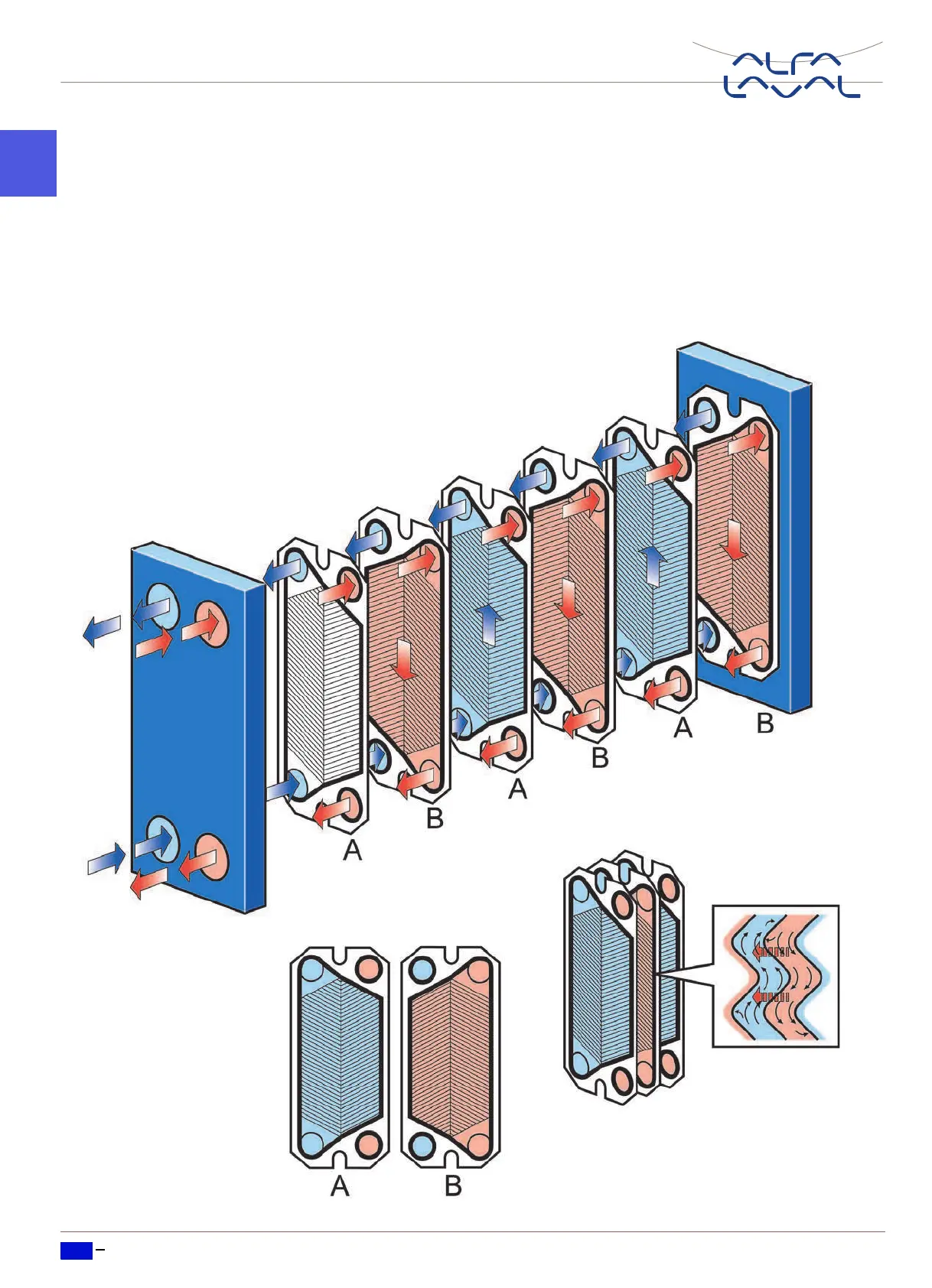 ALFA LAVAL

A
B
A
B
A
B

A
B

–