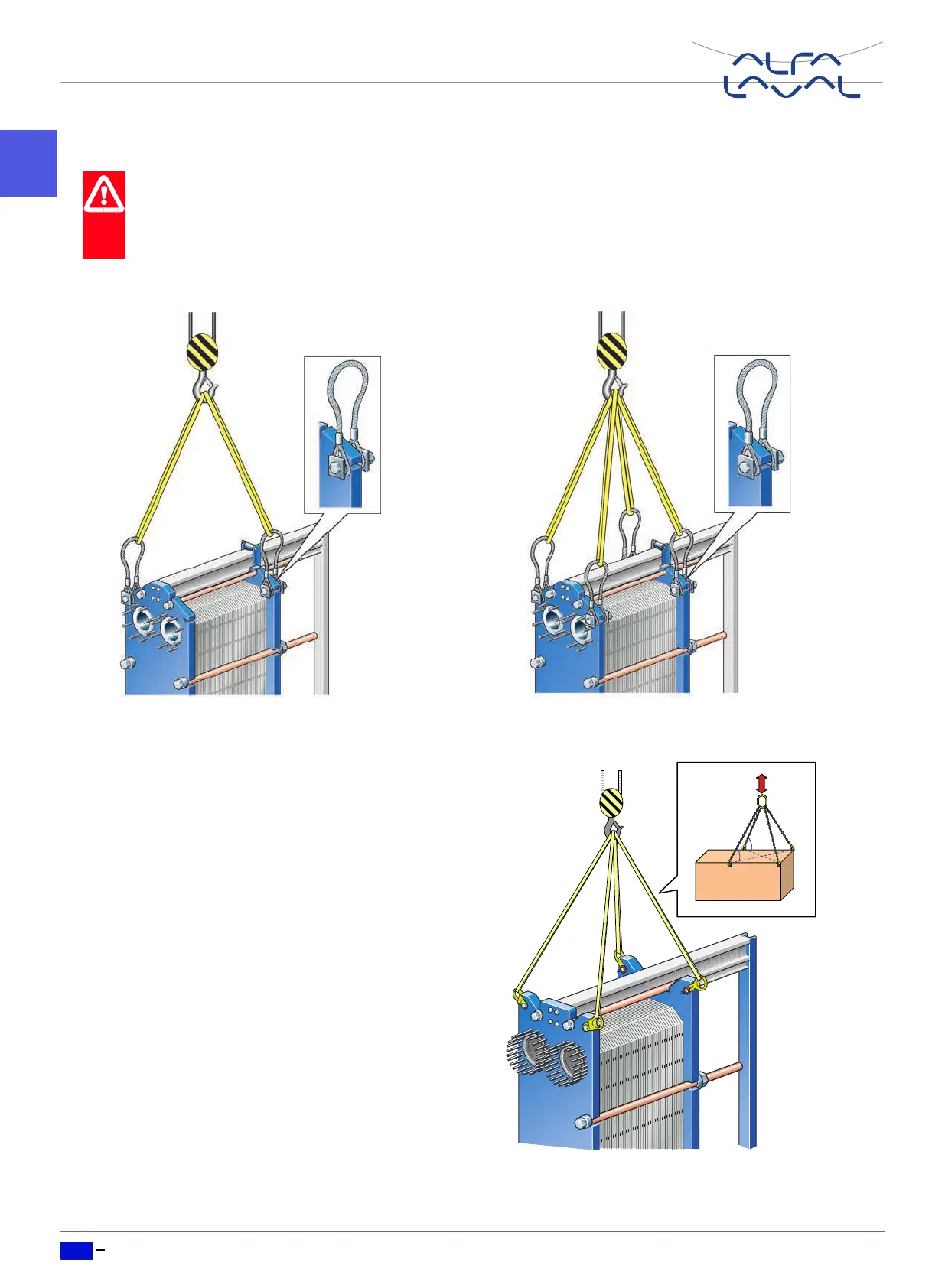 ALFA LAVAL

–