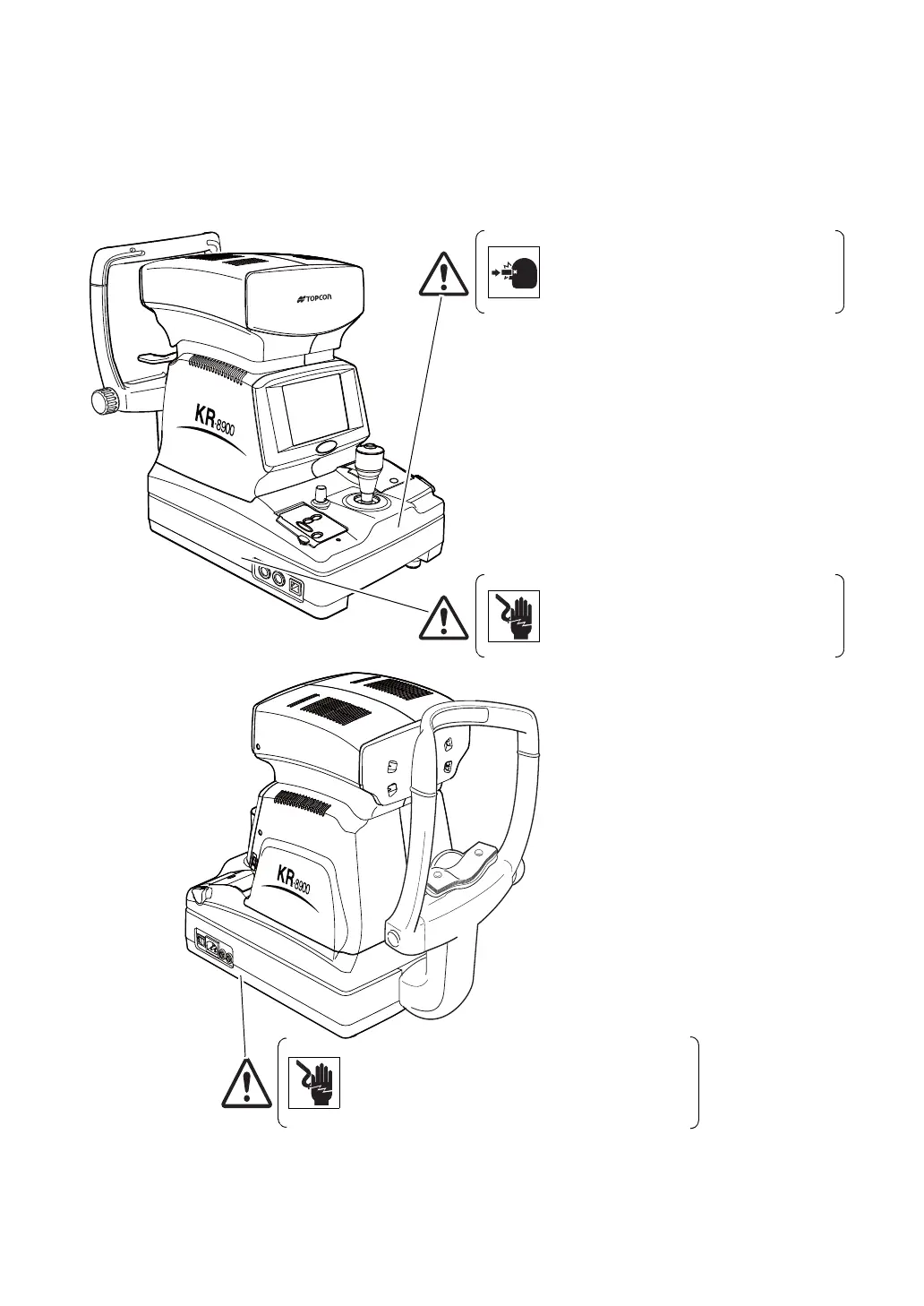 TOPCON

KR-8900

KR-8900