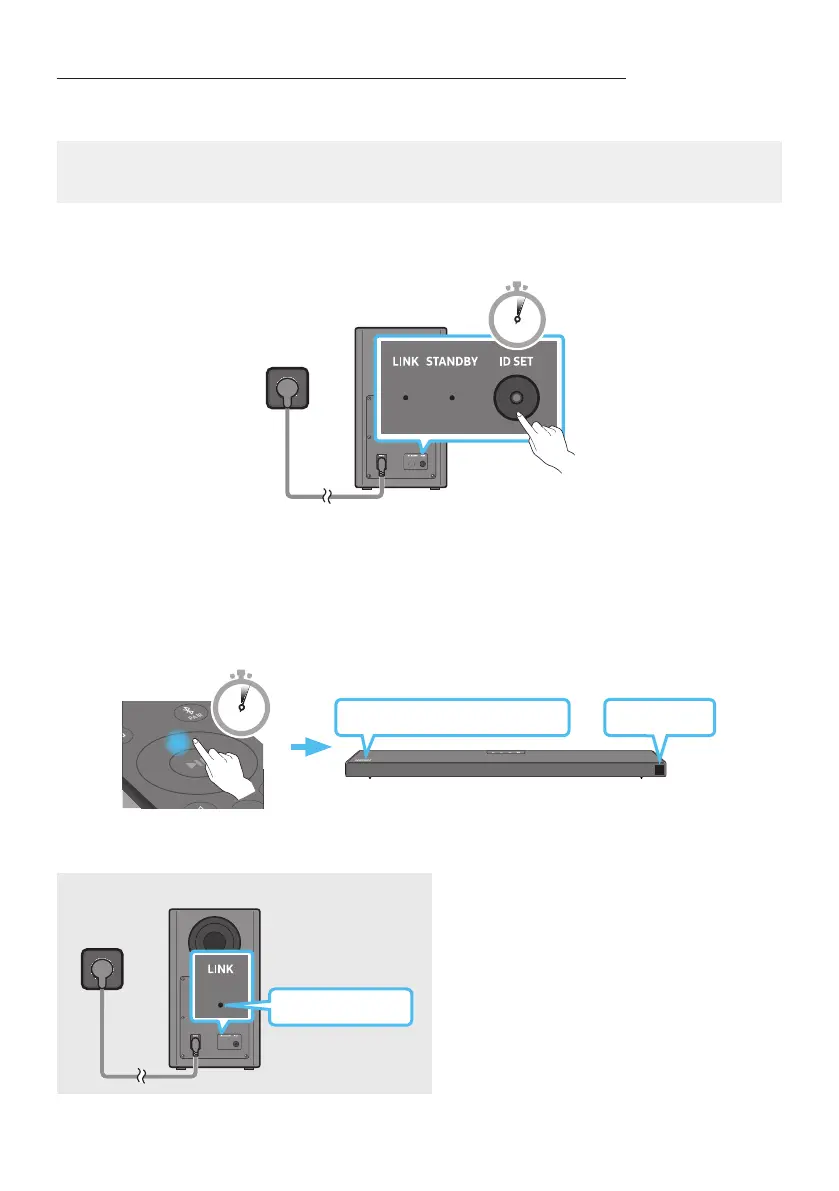 LINK STANDBY ID SET

LINK