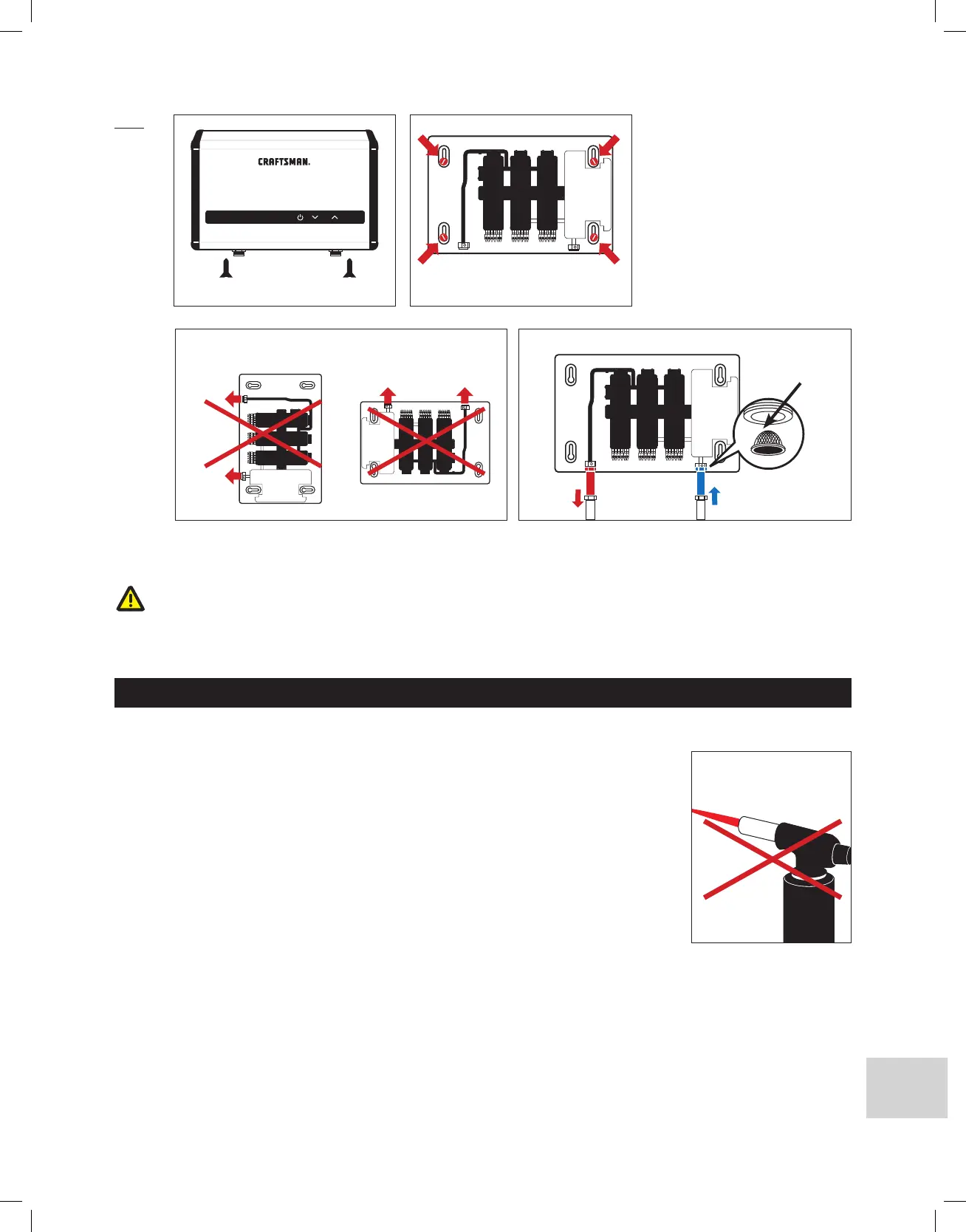 CRAFTSMAN.