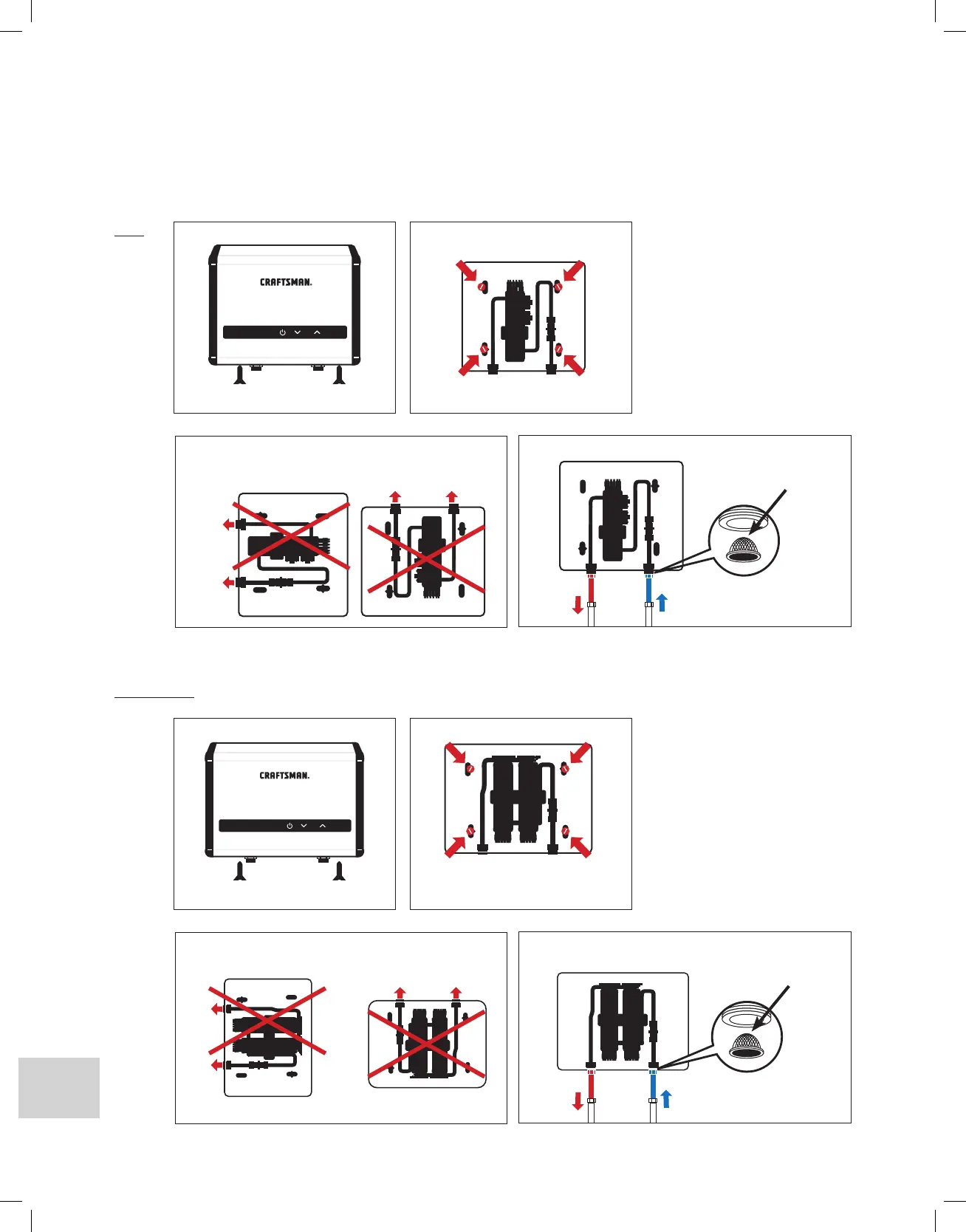 CRAFTSMAN.

CRAFTSMAN.