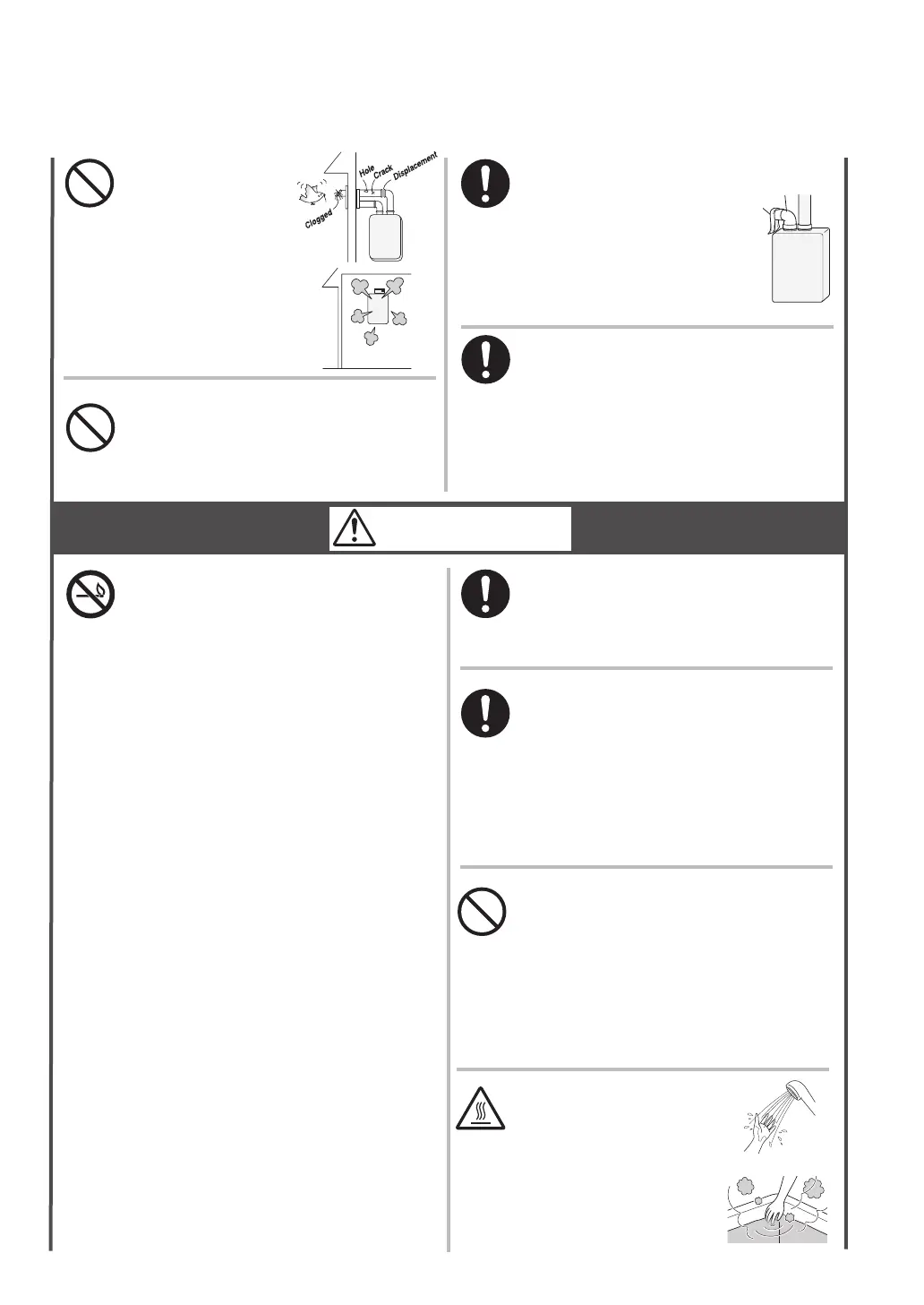 Hole
Crack
Displacement
Clogged