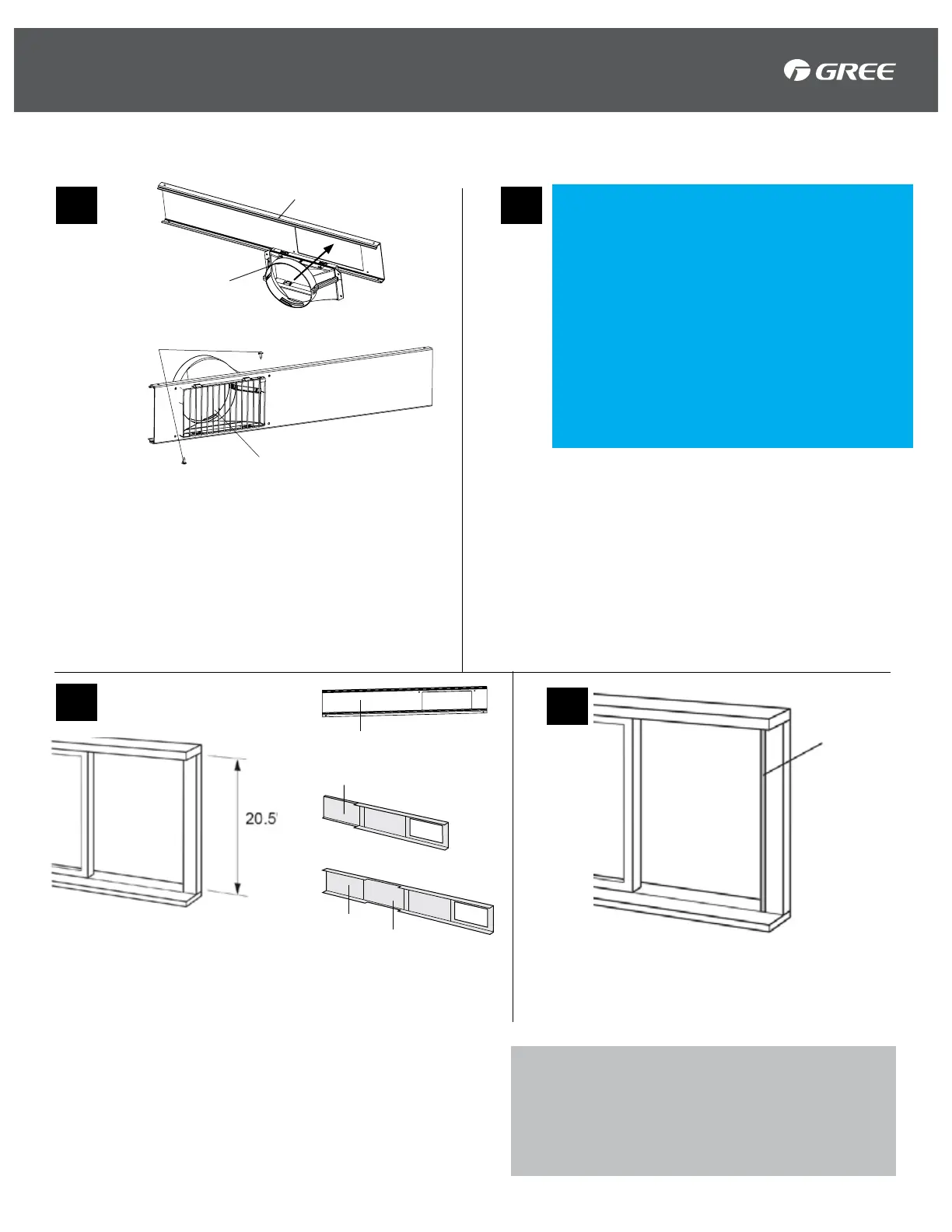 GREE

20.5