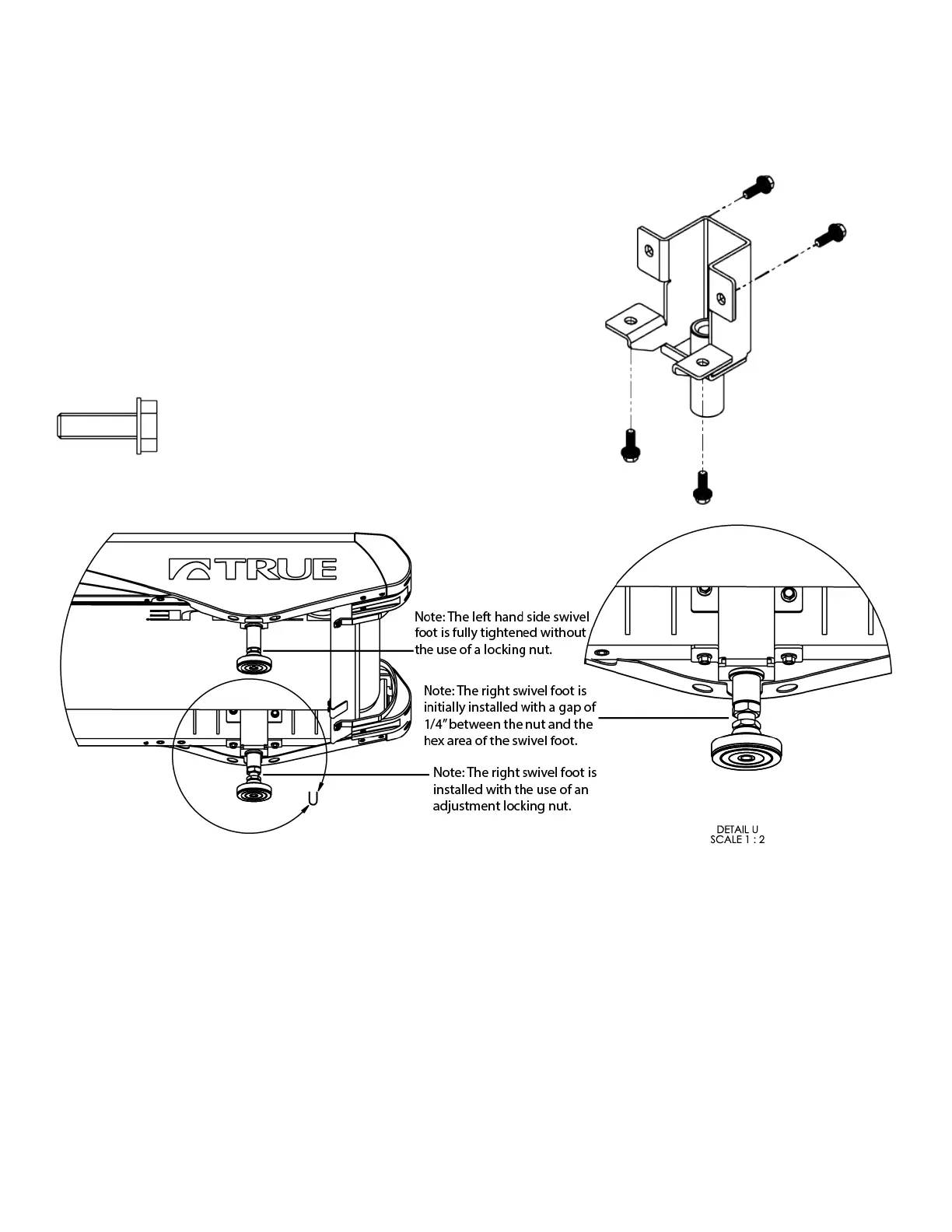 TRUE

Note: The left hand side swivel foot is fully tightened without the use of a locking nut.

Note: The right swivel foot is initially installed with a gap of 1/4" between the nut and the hex area of the swivel foot.

Note: The right swivel foot is installed with the use of an adjustment locking nut.

U

DETAIL U
SCALE 1 : 2