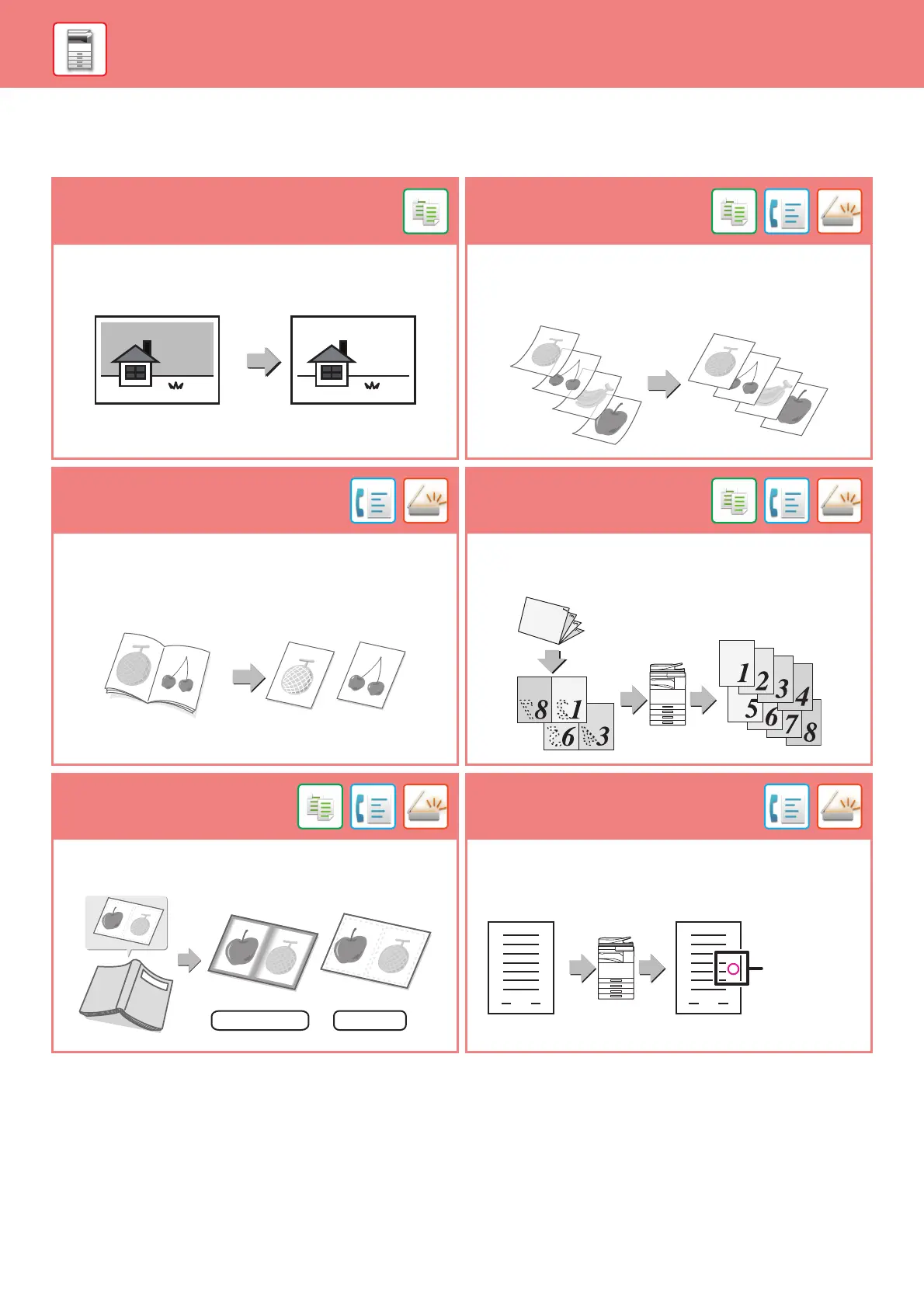 8 1
6 3
1 2 3 4
5 6 7 8