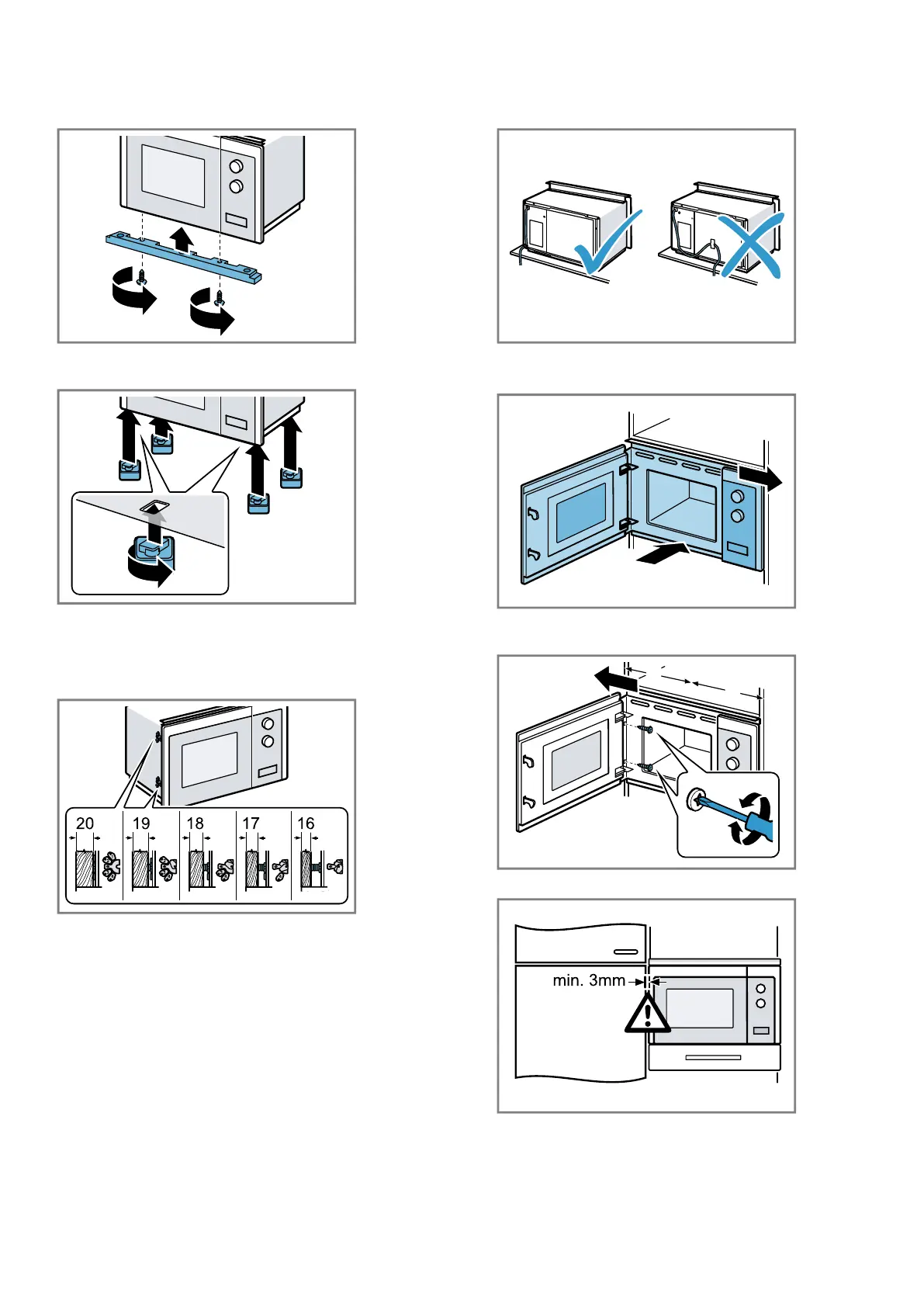 20 19 18 17 16

min. 3mm