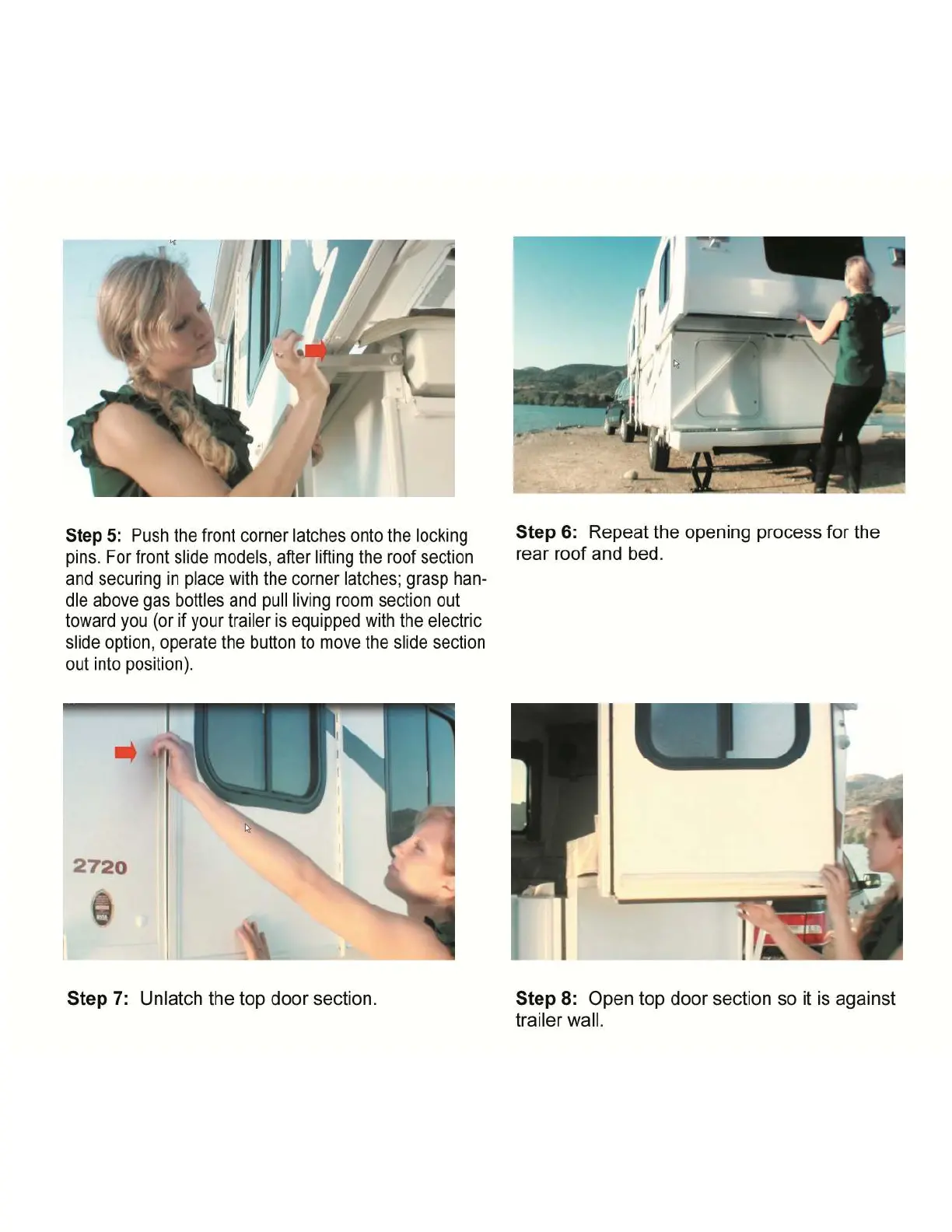 **Step 5:** Push the front corner latches onto the locking pins. For front slide models, after lifting the roof section and securing in place with the corner latches; grasp handle above gas bottles and pull living room section out toward you (or if your trailer is equipped with the electric slide option, operate the button to move the slide section out into position).

**Step 6:** Repeat the opening process for the rear roof and bed.

2720

**Step 7:** Unlatch the top door section.

**Step 8:** Open top door section so it is against trailer wall.