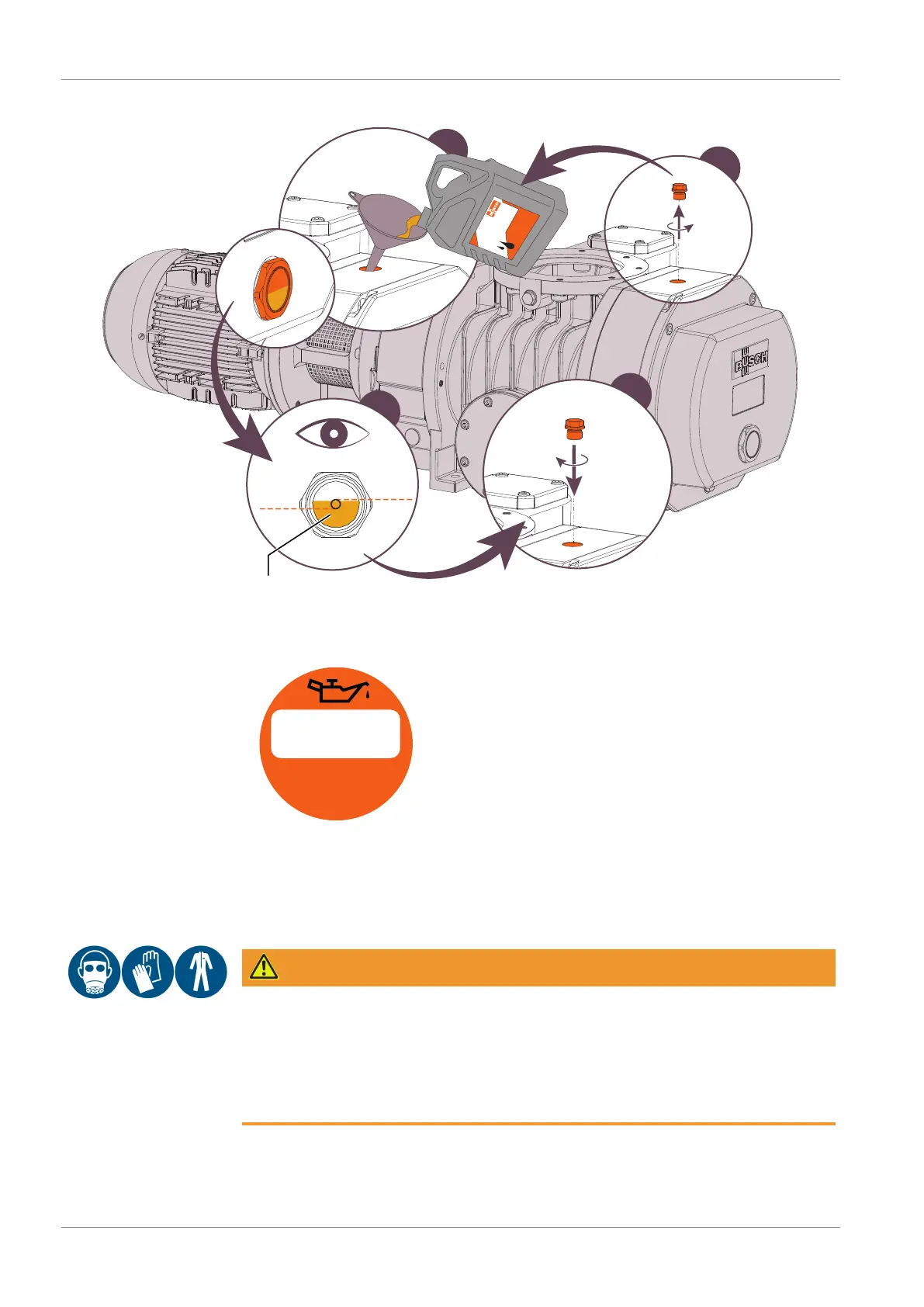 BUSCH