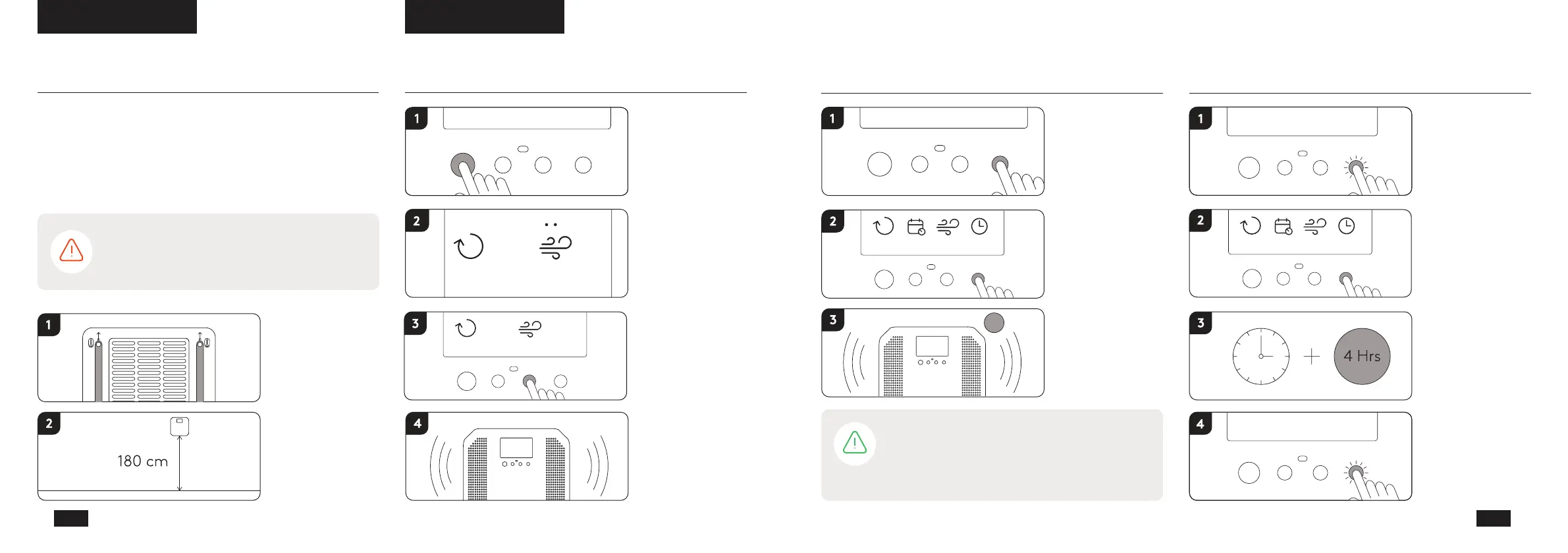 1

2

180 cm

1

2

3

4

1

2

3

1

2

3

4 Hrs

4