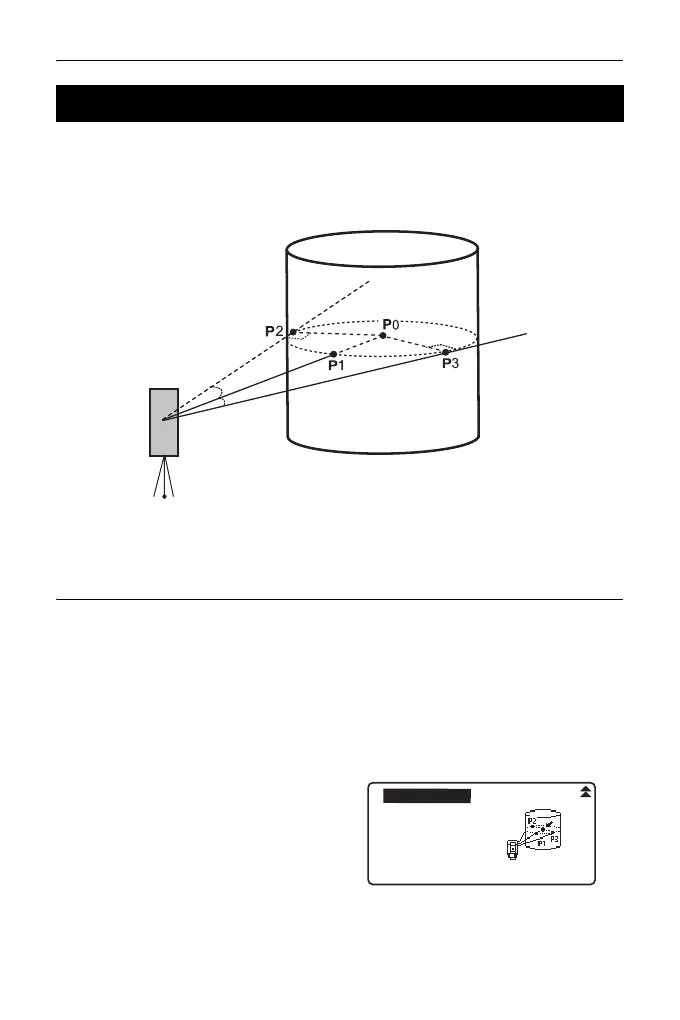 P2
P0
P1
P3

P2
P1
P3