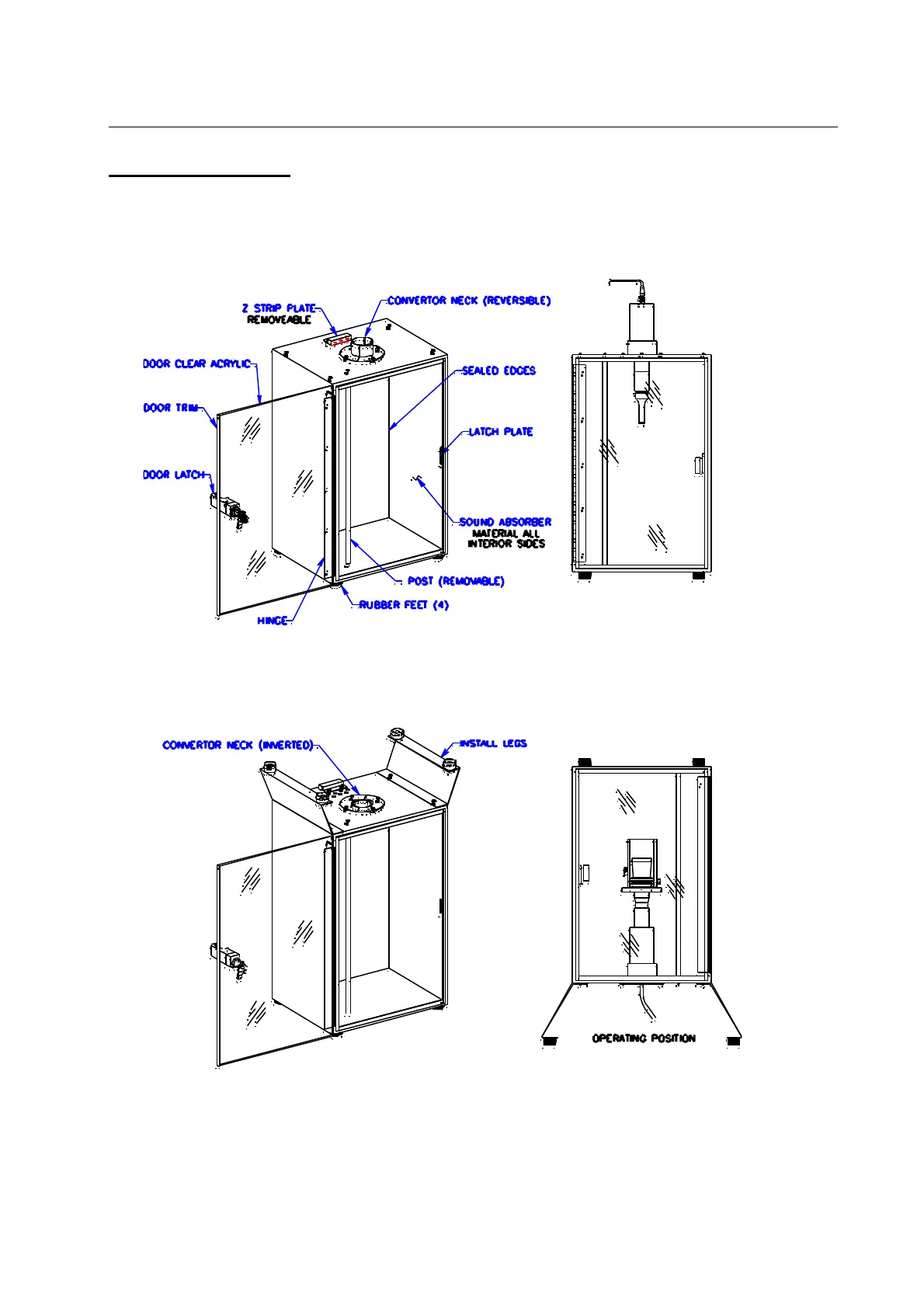 Z STRIP PLATE REMOVEABLE

CONVERTOR NECK (REVERSIBLE)

DOOR CLEAR ACRYLIC

SEALED EDGES

DOOR TRIM

LATCH PLATE

DOOR LATCH

SOUND ABSORBER MATERIAL ALL INTERIOR SIDES

POST (REMOVABLE)

RUBBER FEET (4)

HINGE

CONVERTOR NECK (INVERTED)

INSTALL LEGS

OPERATING POSITION