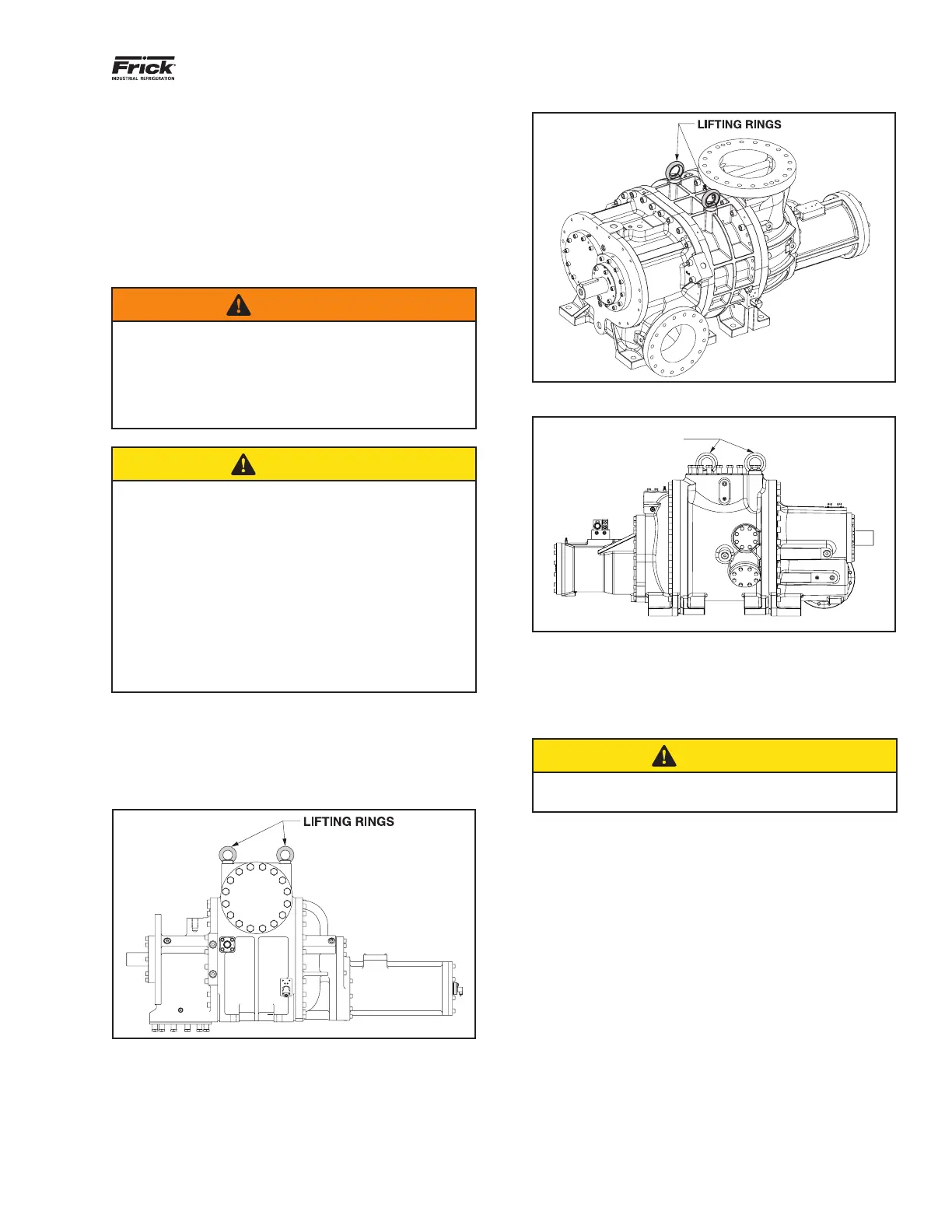 Frick
INDUSTRIAL REFRIGERATION

LIFTING RINGS

LIFTING RINGS