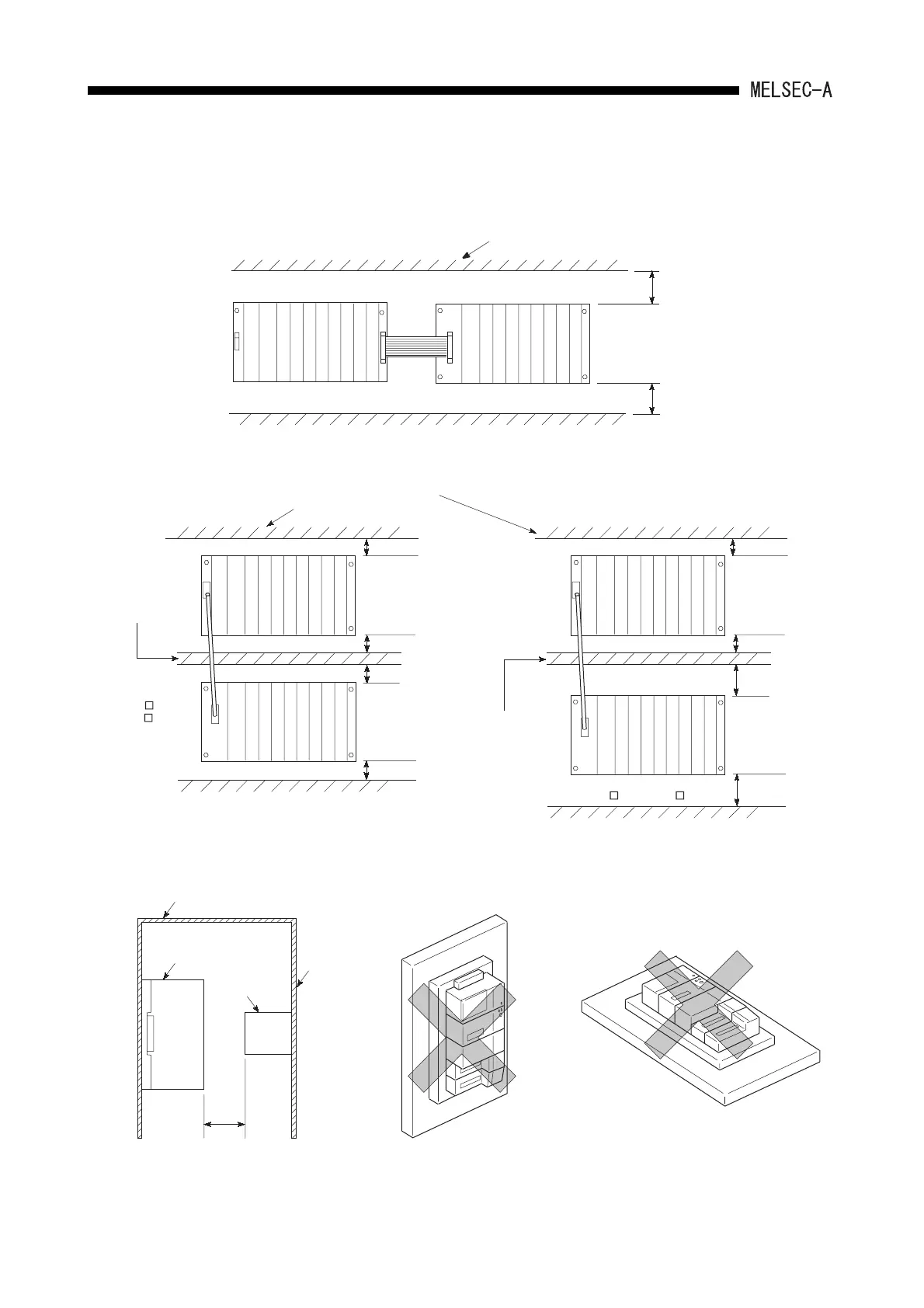 MELSEC-A