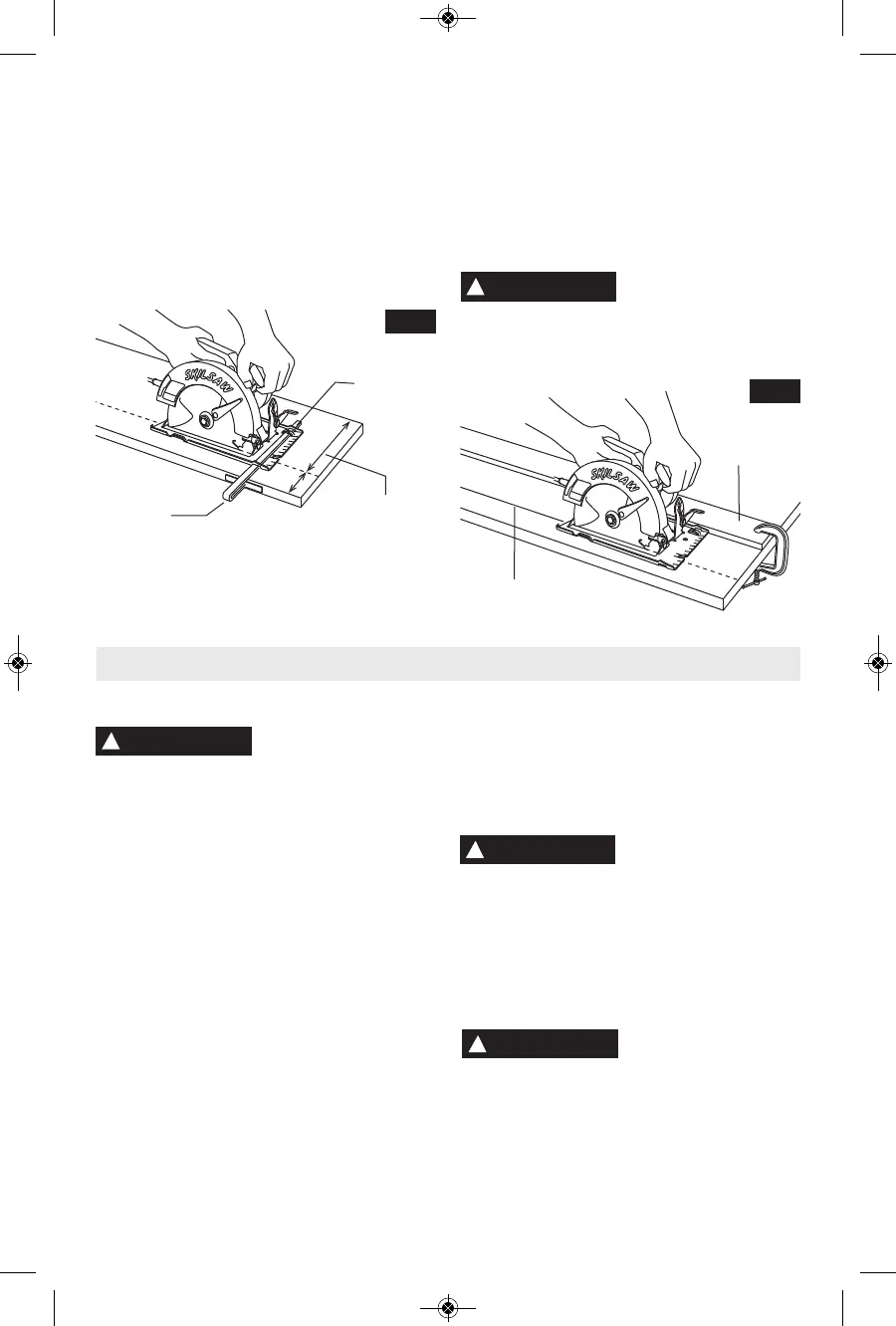 SKILSAW

SKILSAW