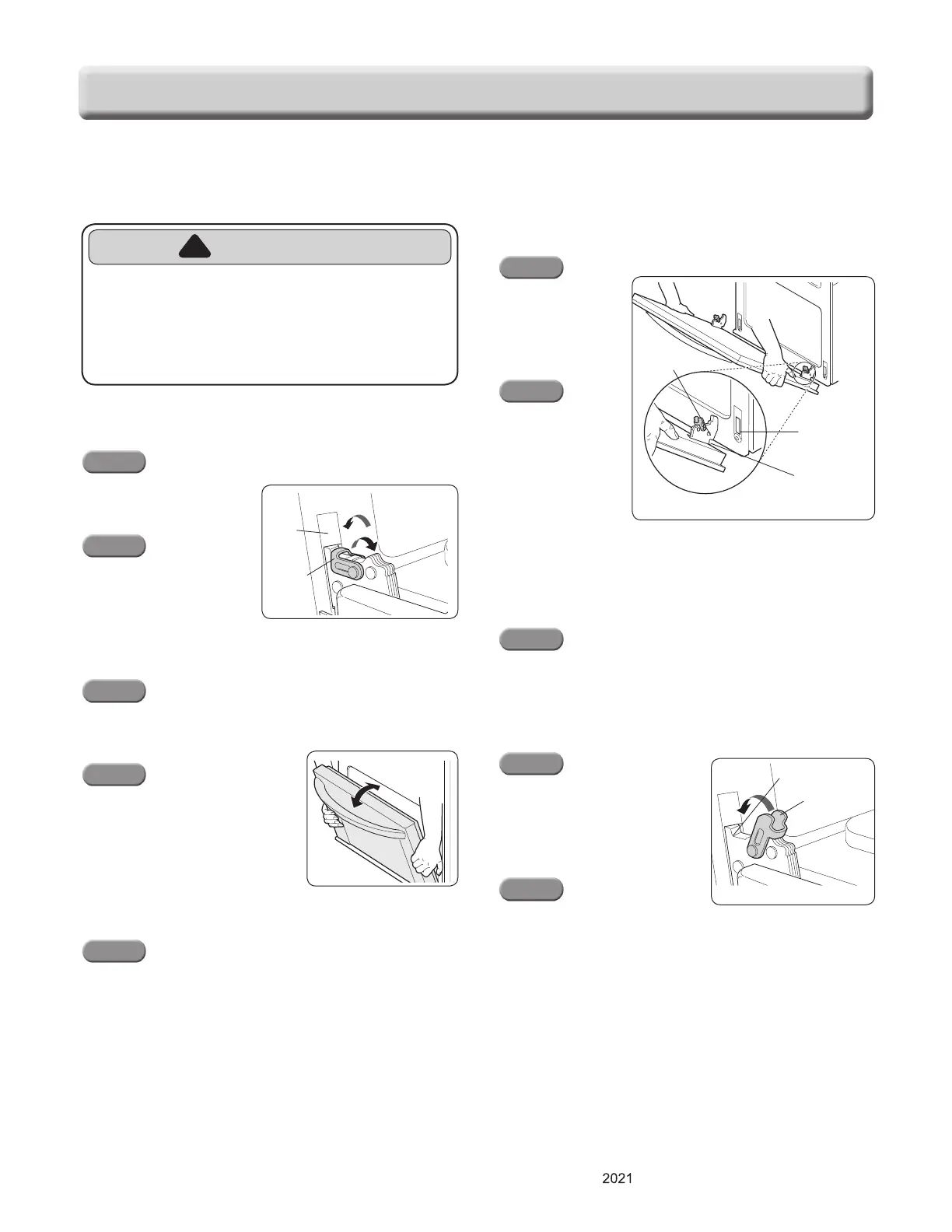 2021