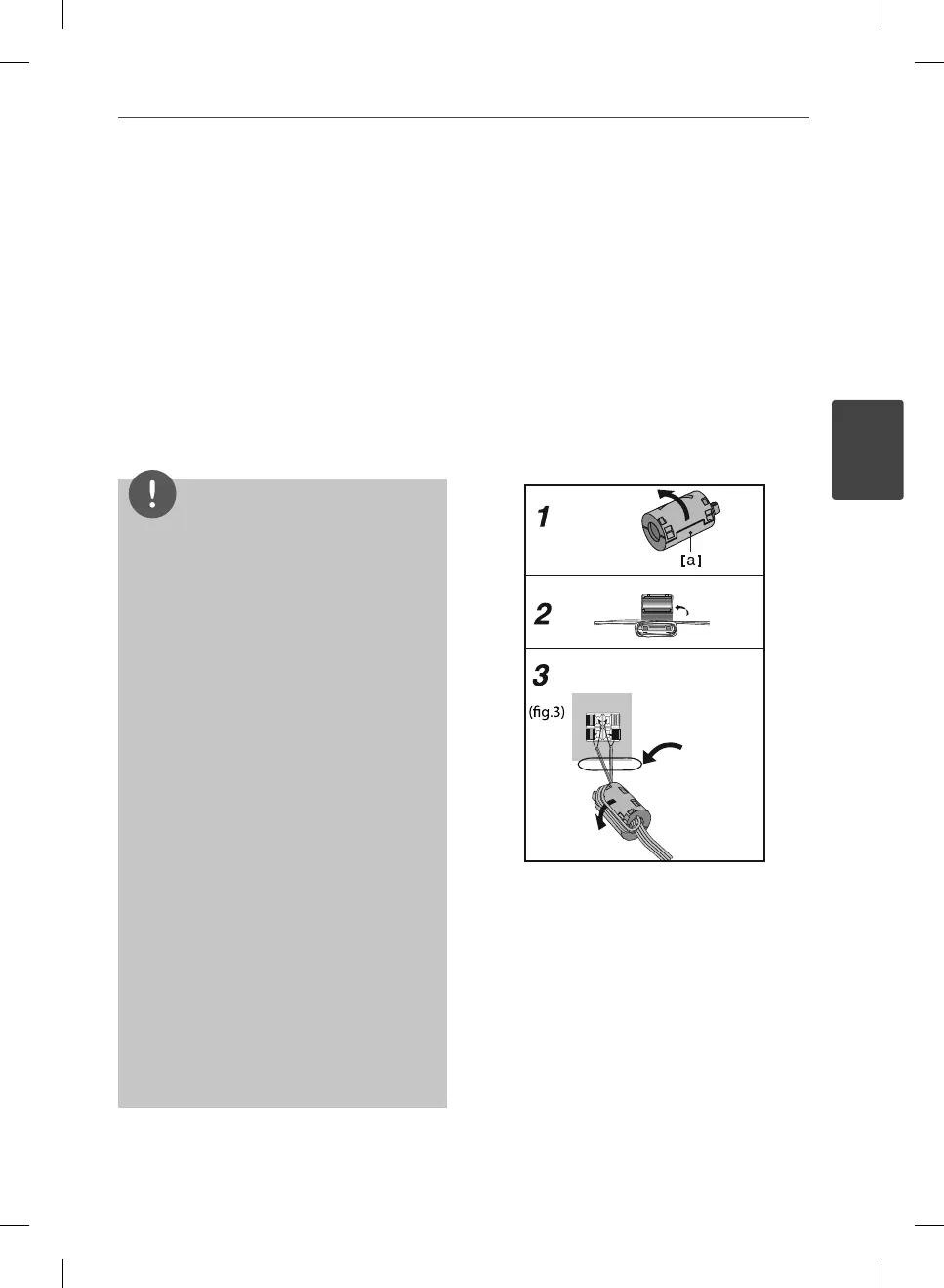 1

[a]

2

3

(fig.3)