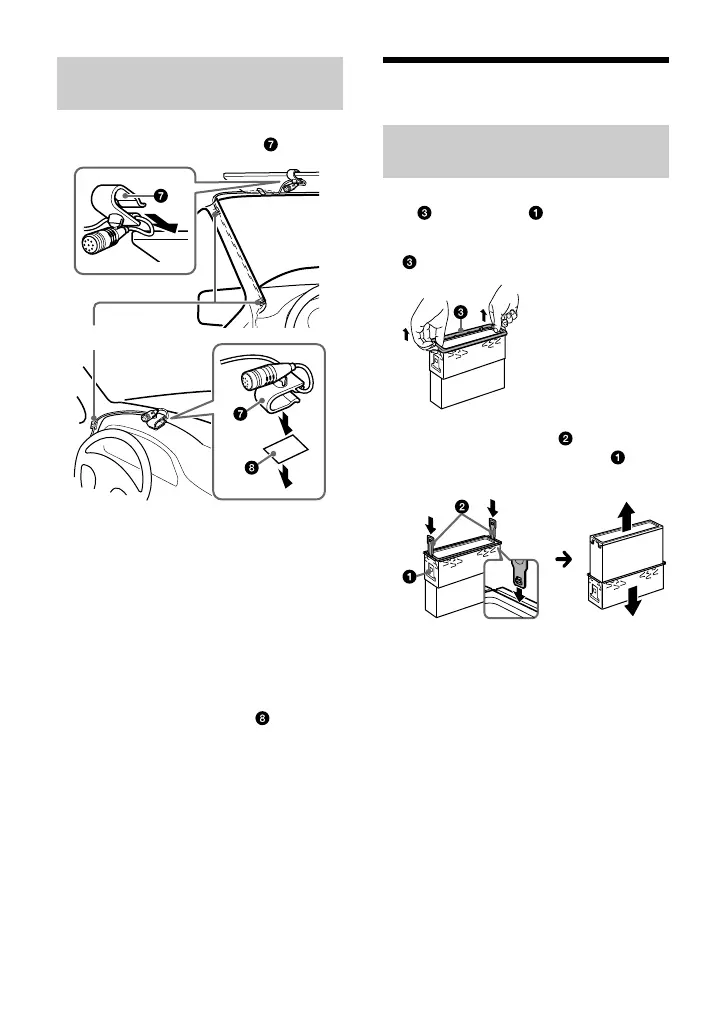 ❼

❼

❼

❽

❽

❸ ❶

❸

❸

❷

❶

❷

❶