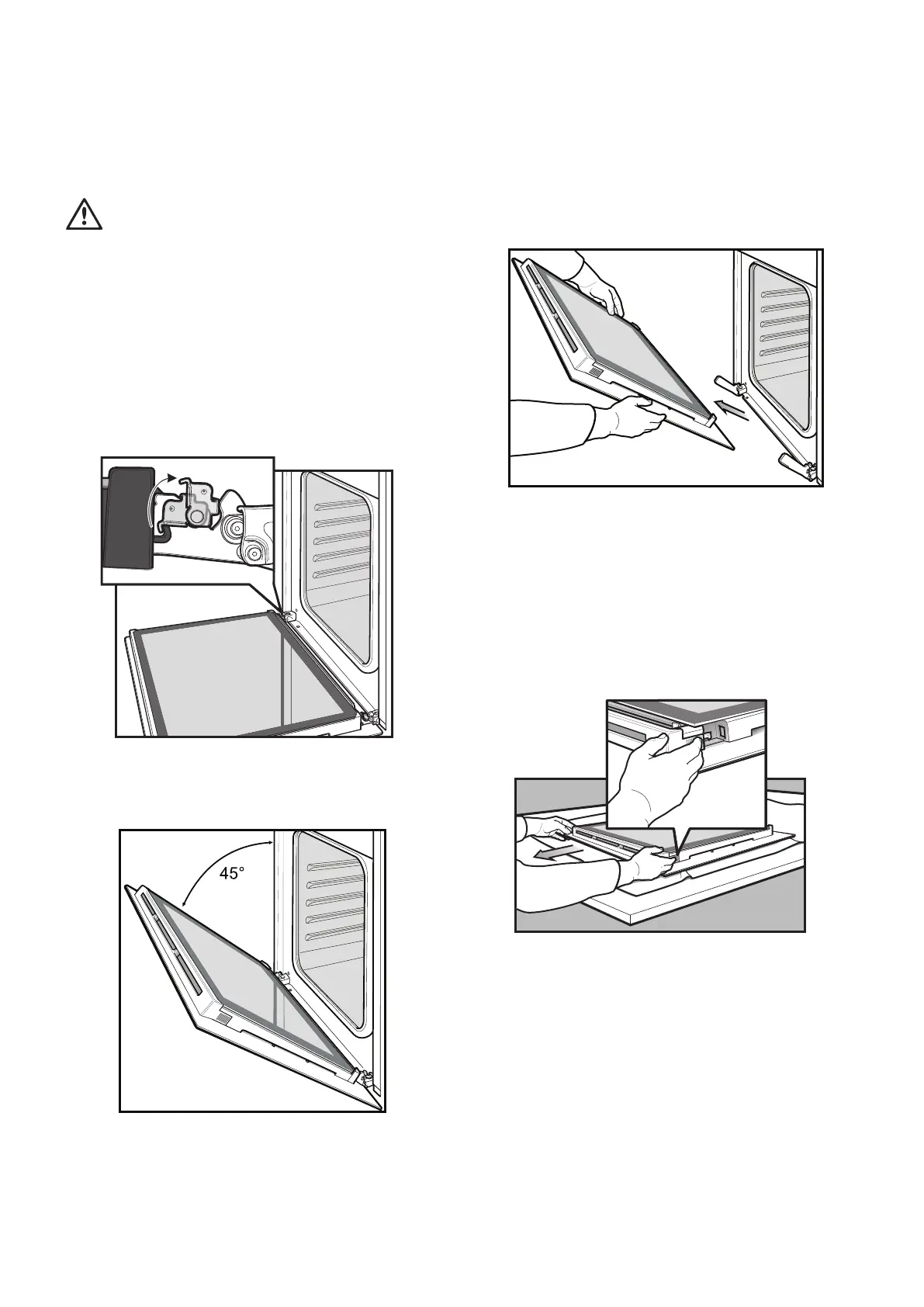 45°