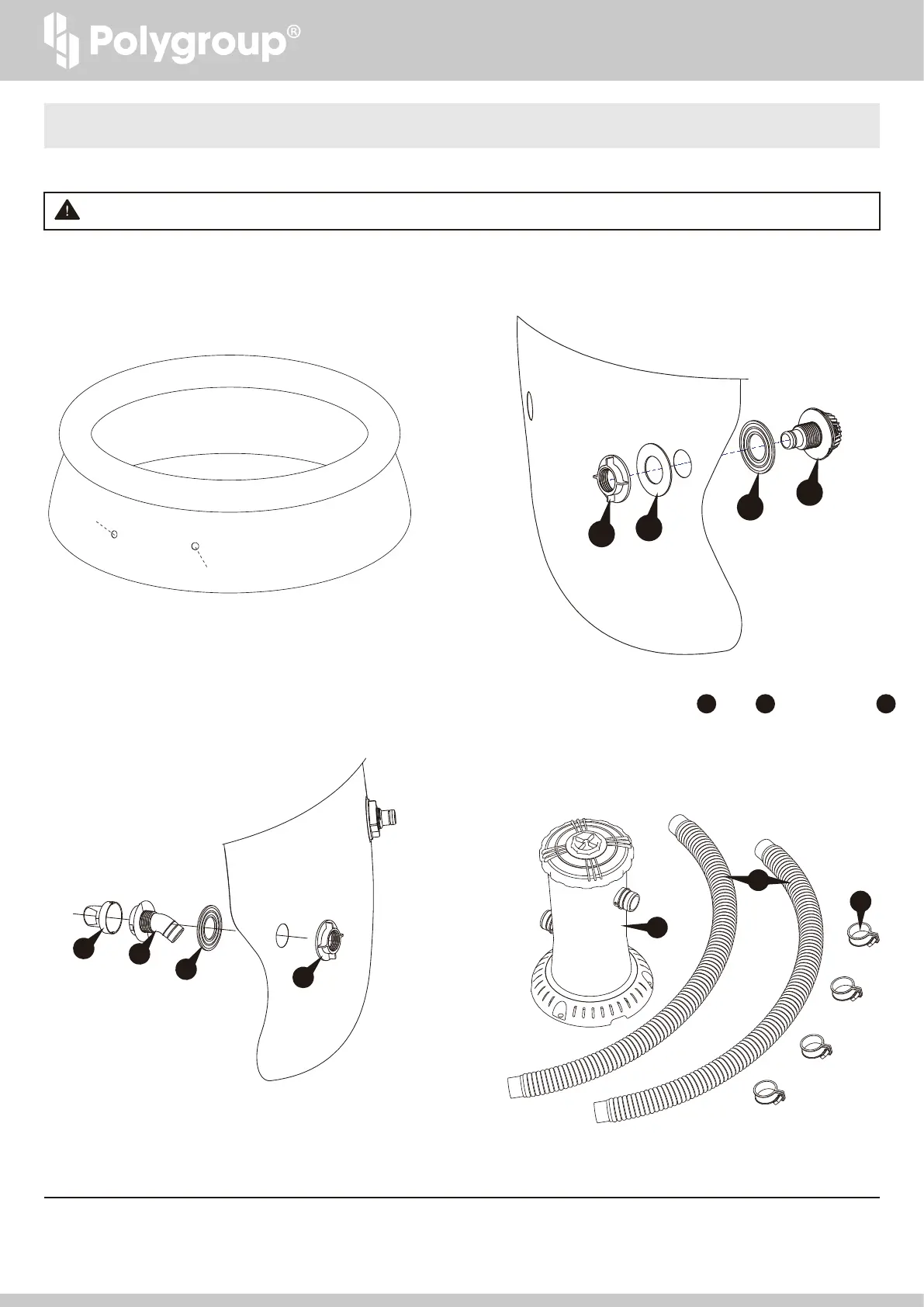 Polygroup®