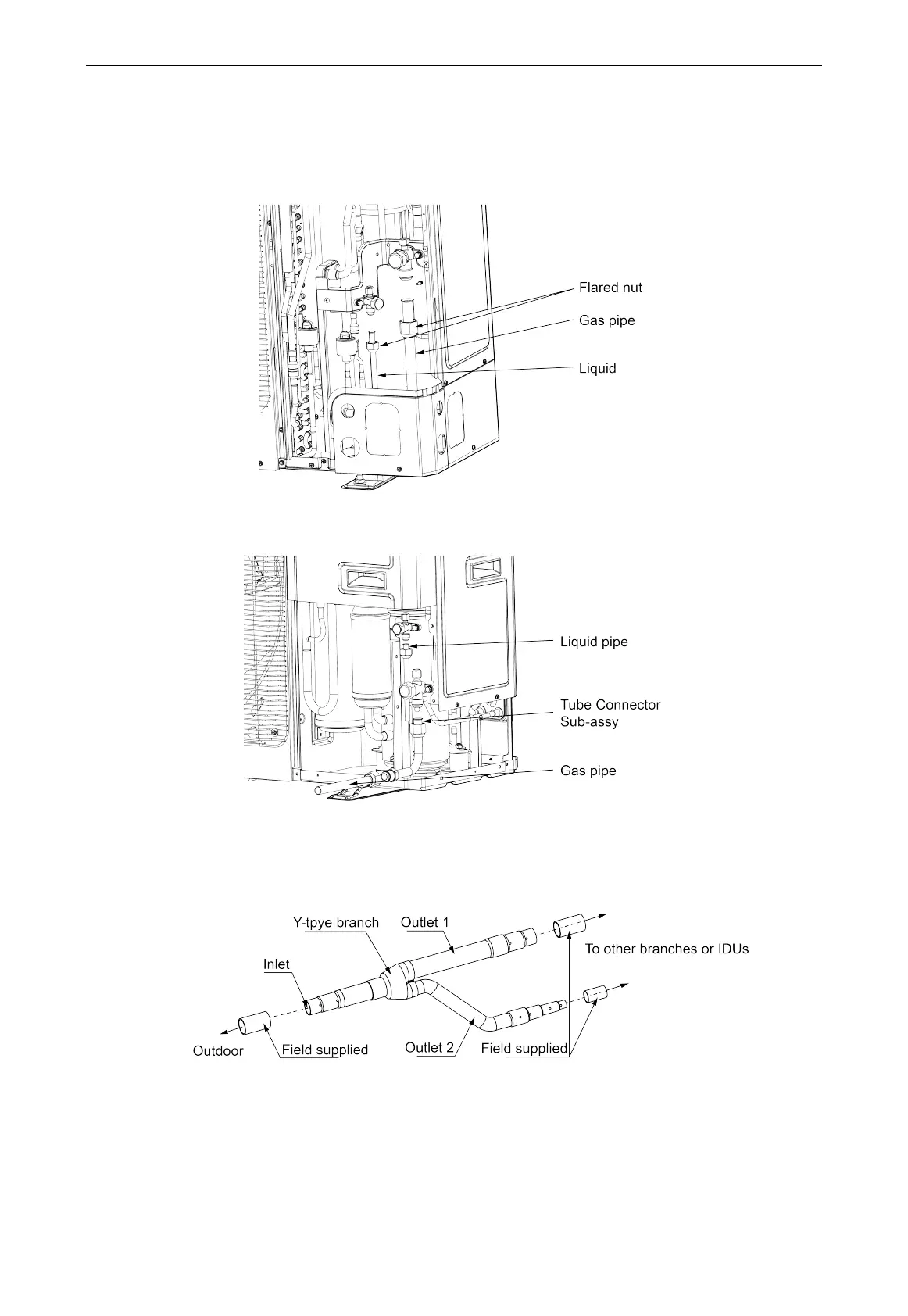 Flared nut

Gas pipe

Liquid

Liquid pipe

Tube Connector Sub-assy

Gas pipe

Y-tpye branch

Outlet 1

To other branches or IDUs

Inlet

Outdoor

Field supplied

Outlet 2

Field supplied