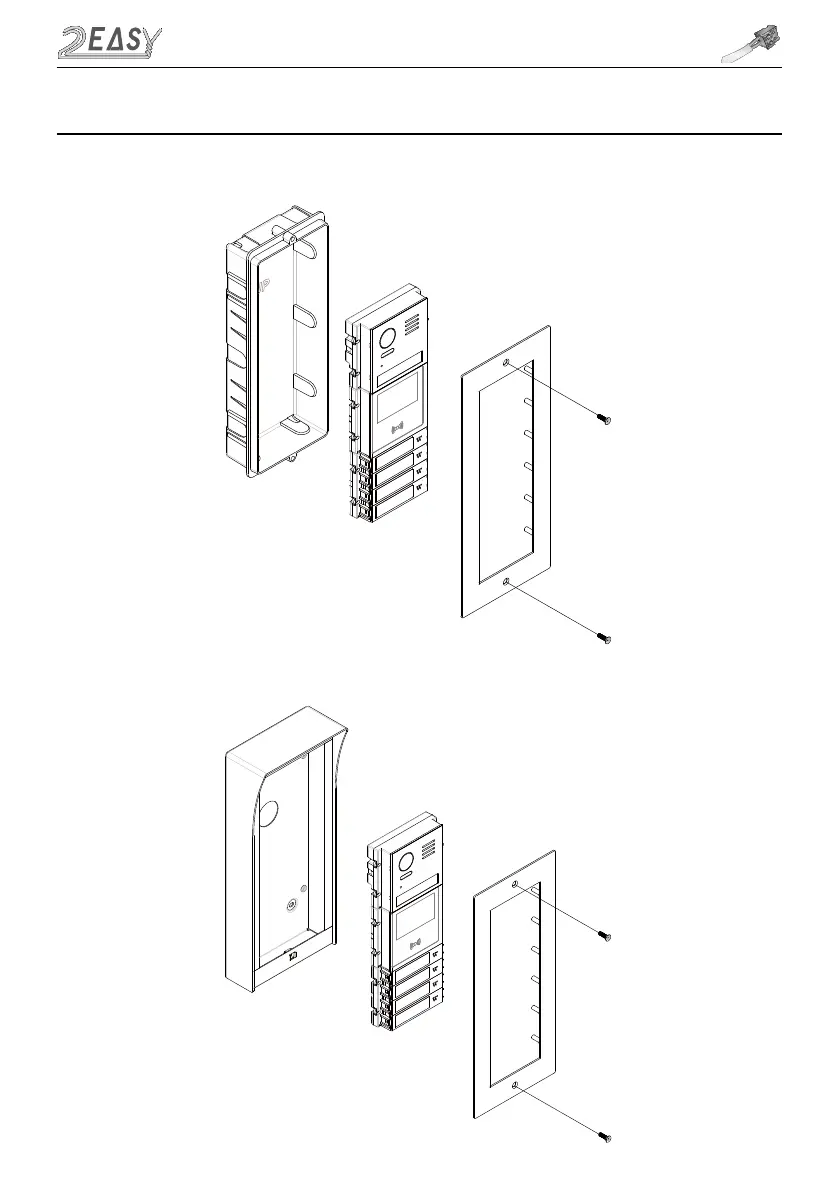 2EASY