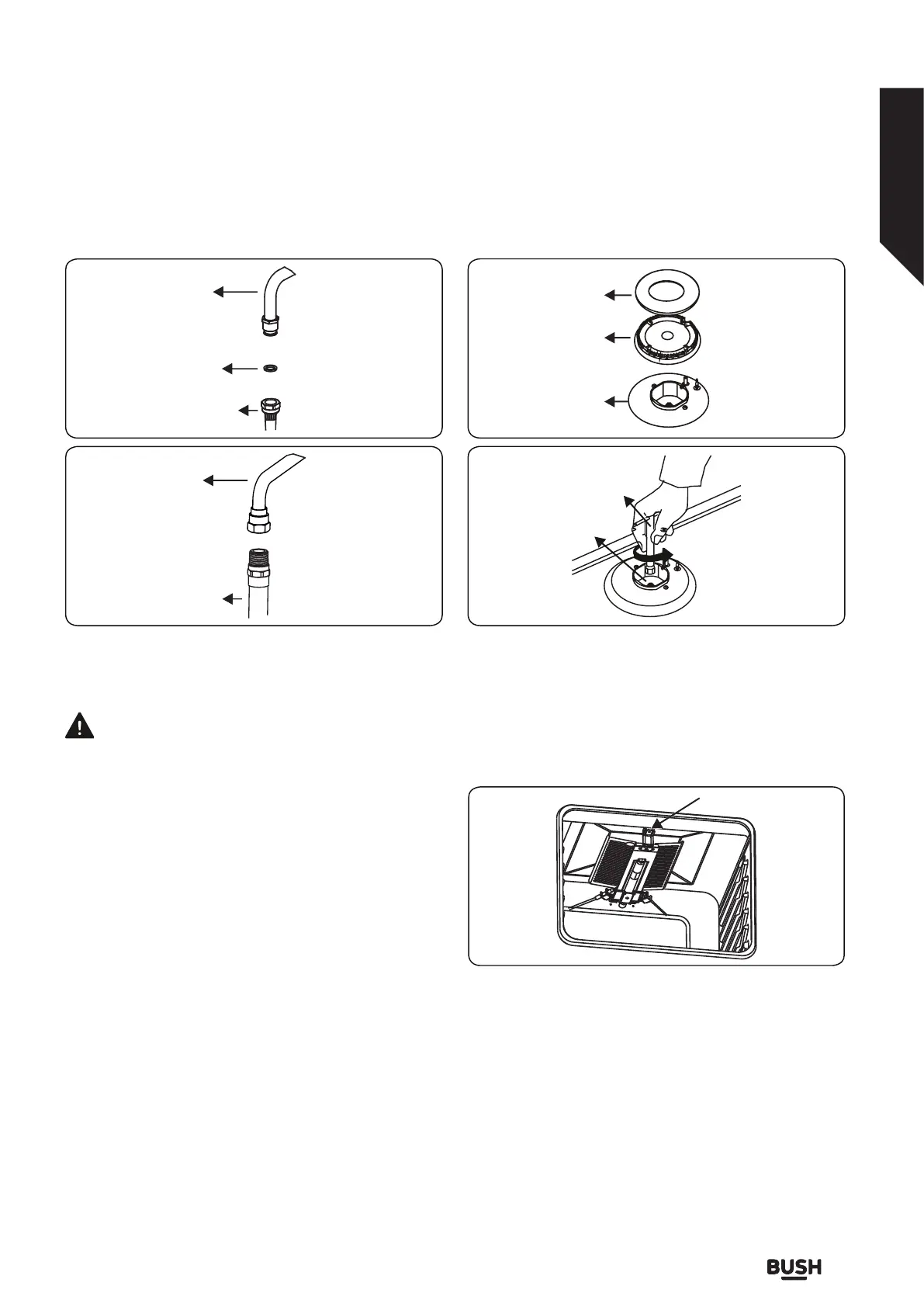 BUSH