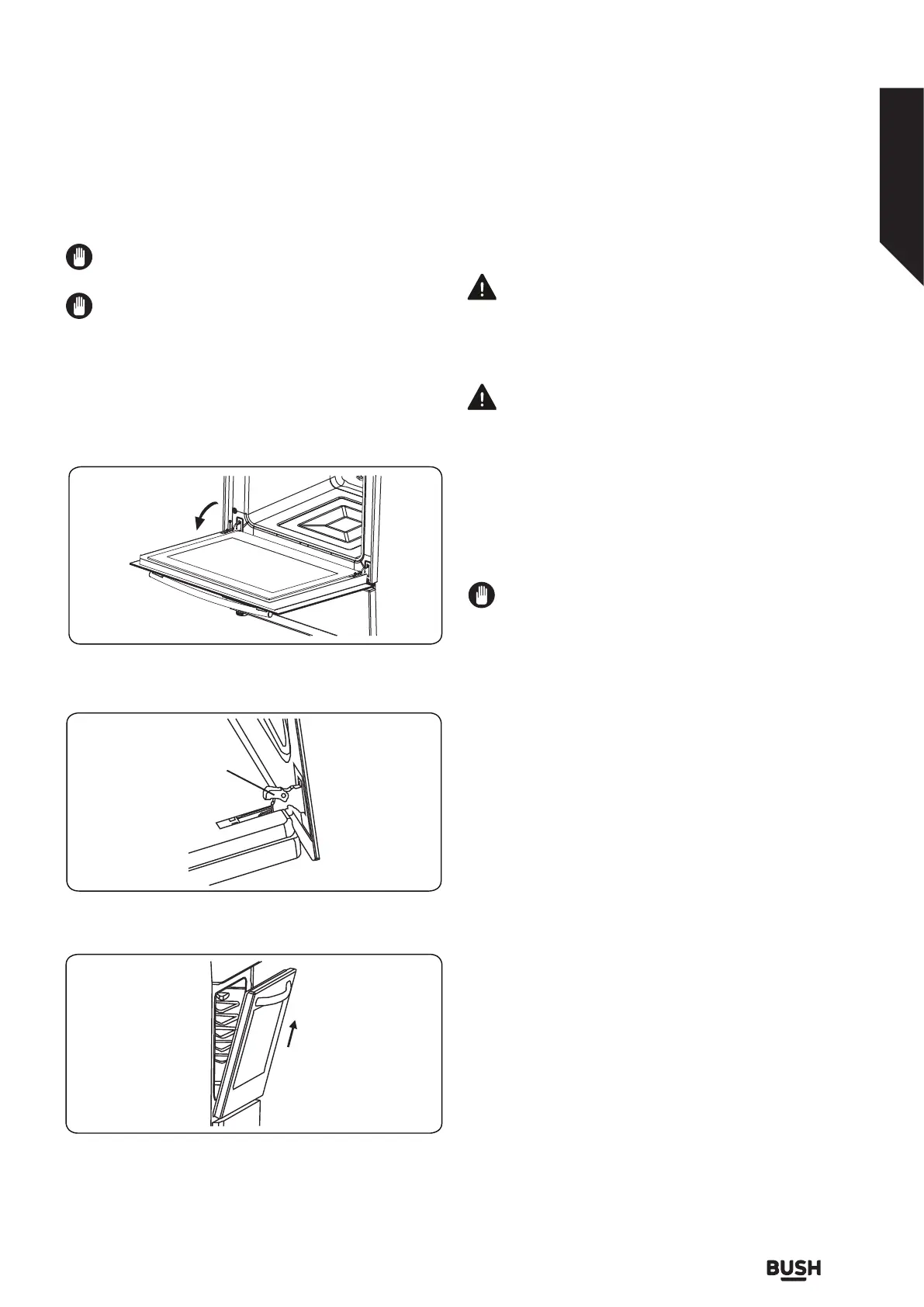 BUSH