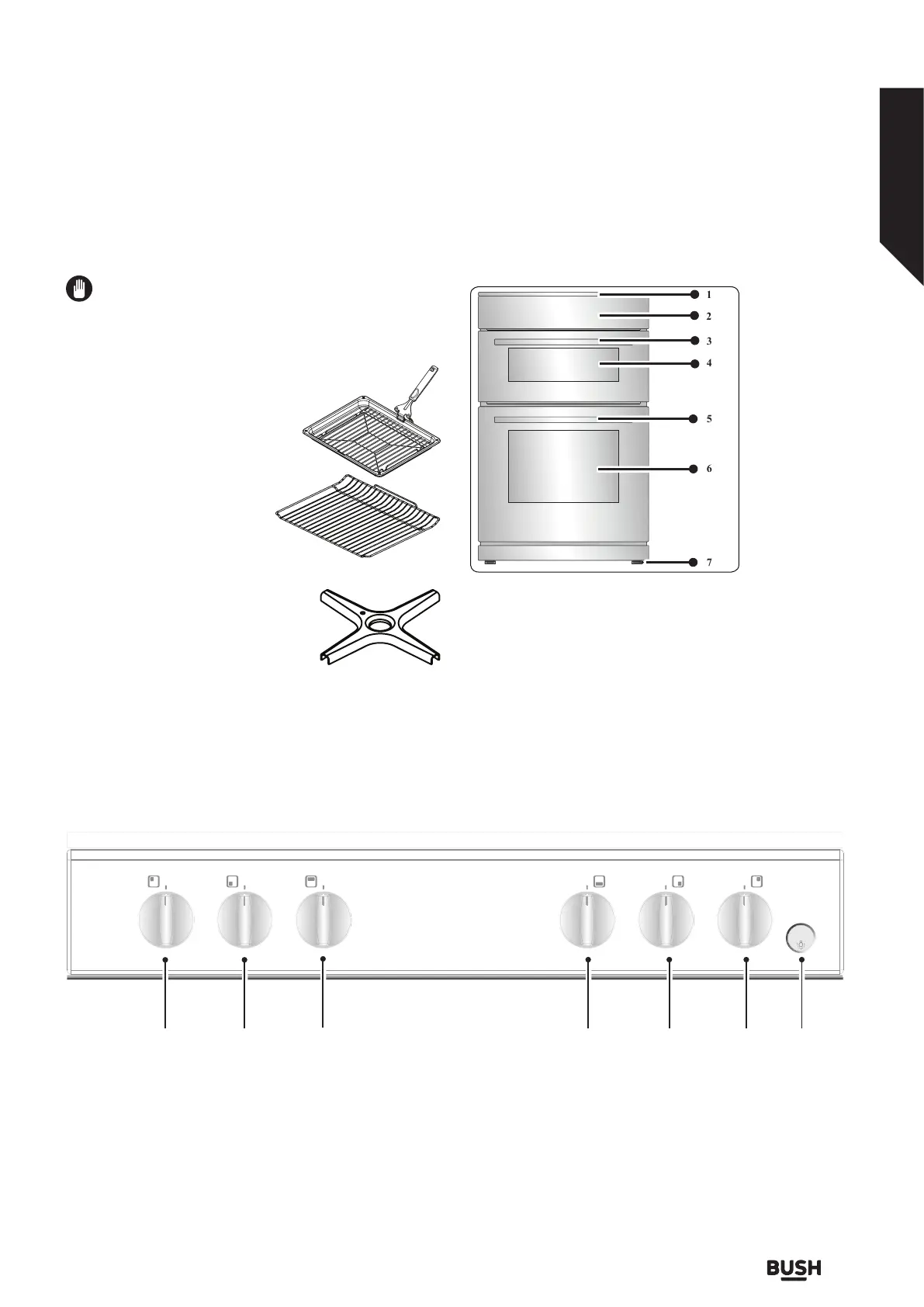 1
2
3
4
5
6
7

BUSH