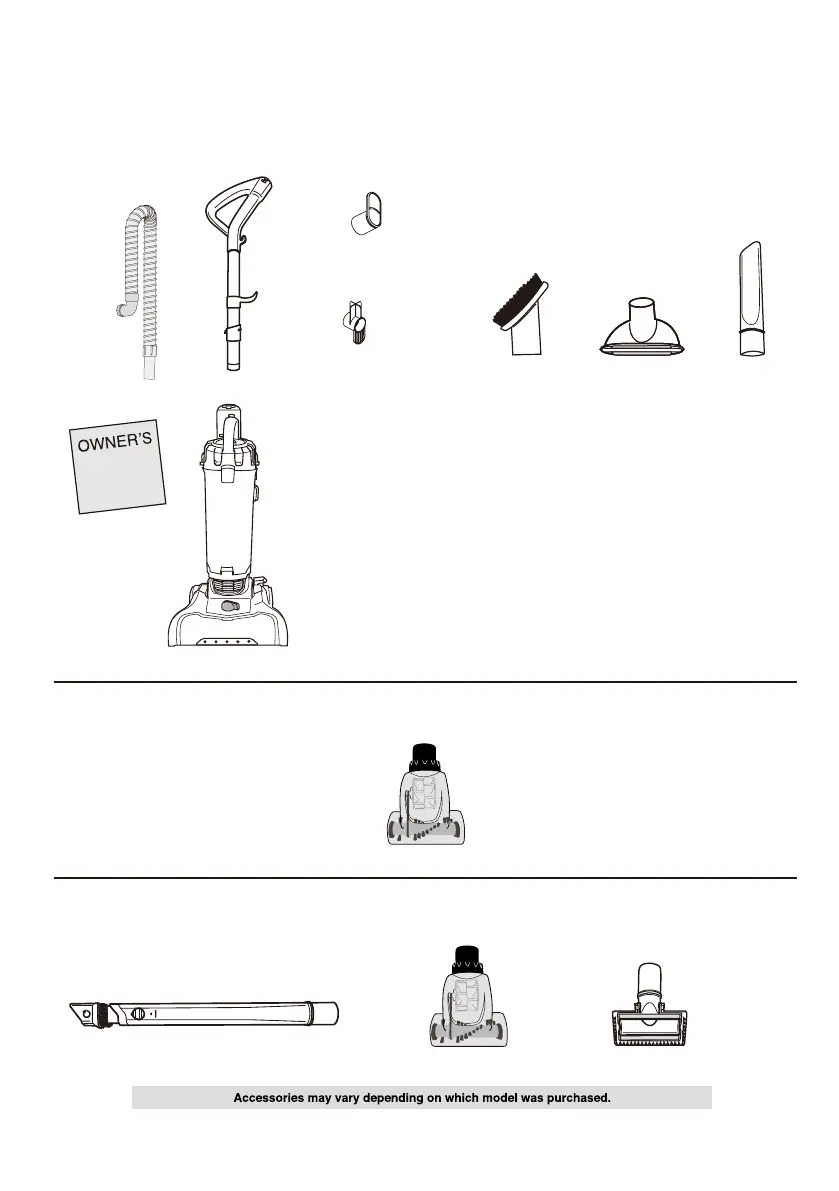 OWNER'S

Accessories may vary depending on which model was purchased.