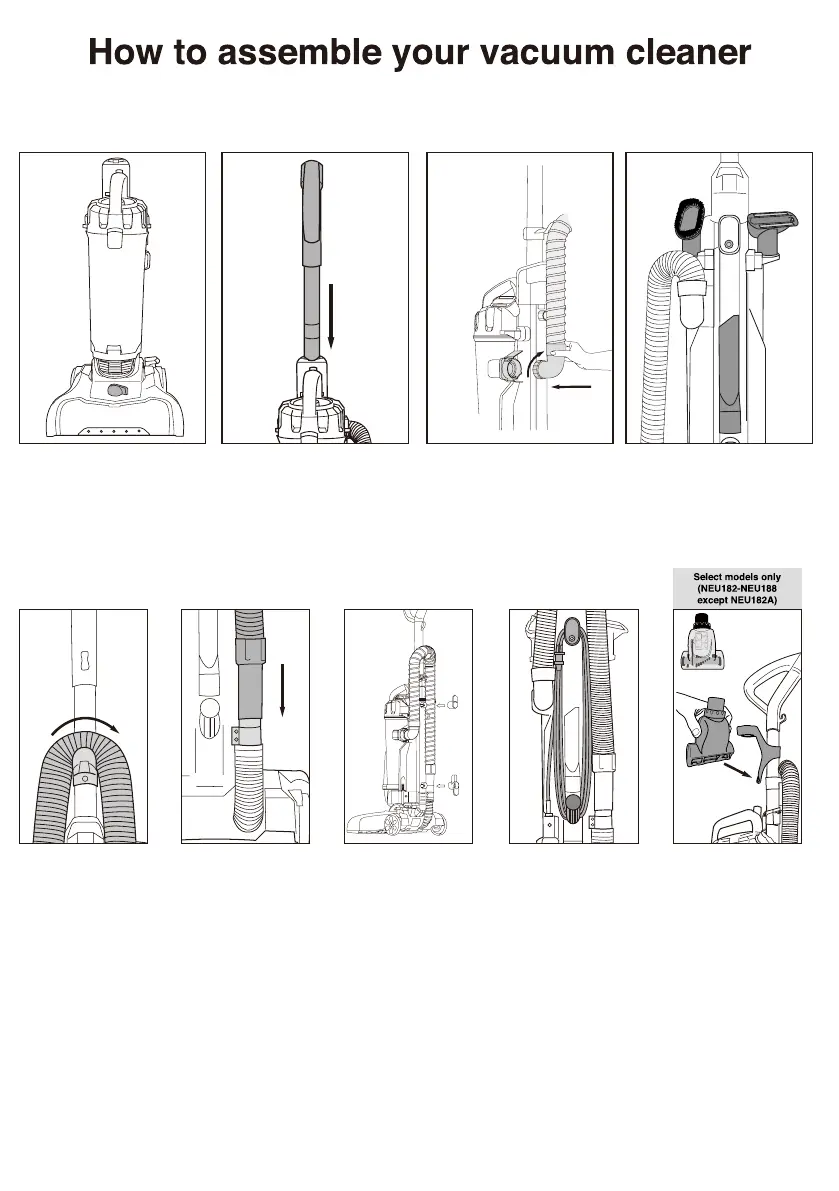 How to assemble your vacuum cleaner

Select models only (NEU182-NEU188 except NEU182A)