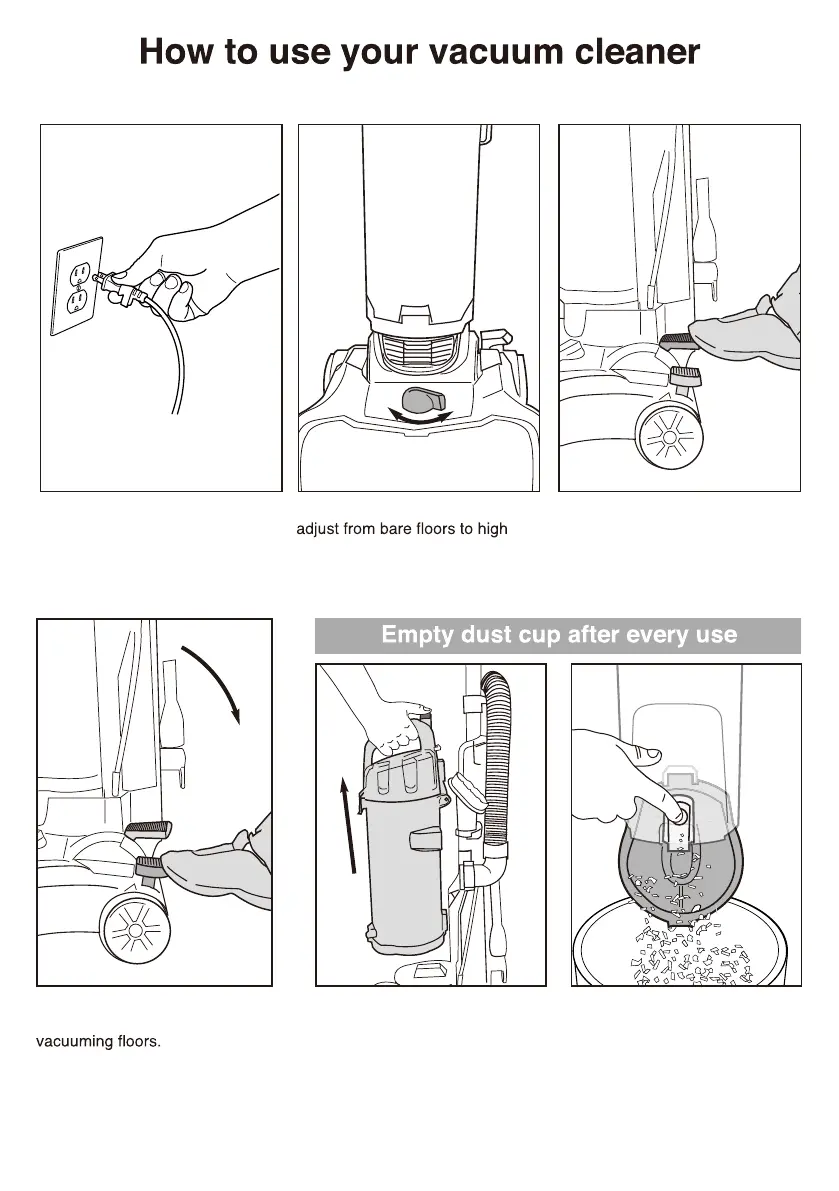 How to use your vacuum cleaner

adjust from bare floors to high

Empty dust cup after every use

vacuuming floors.