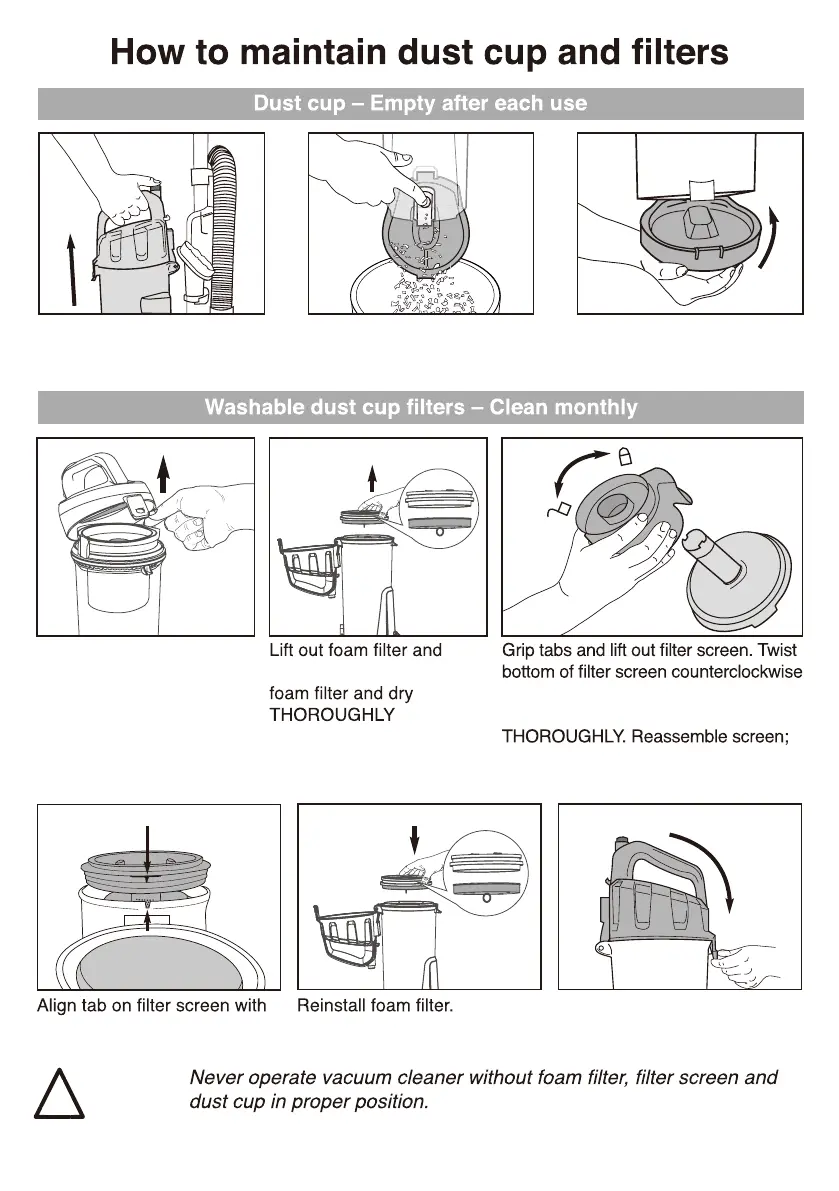 How to maintain dust cup and filters

Dust cup – Empty after each use

Washable dust cup filters – Clean monthly

Lift out foam filter and

foam filter and dry THOROUGHLY

Grip tabs and lift out filter screen. Twist bottom of filter screen counterclockwise

THOROUGHLY. Reassemble screen;

Align tab on filter screen with

Reinstall foam filter.

Never operate vacuum cleaner without foam filter, filter screen and dust cup in proper position.