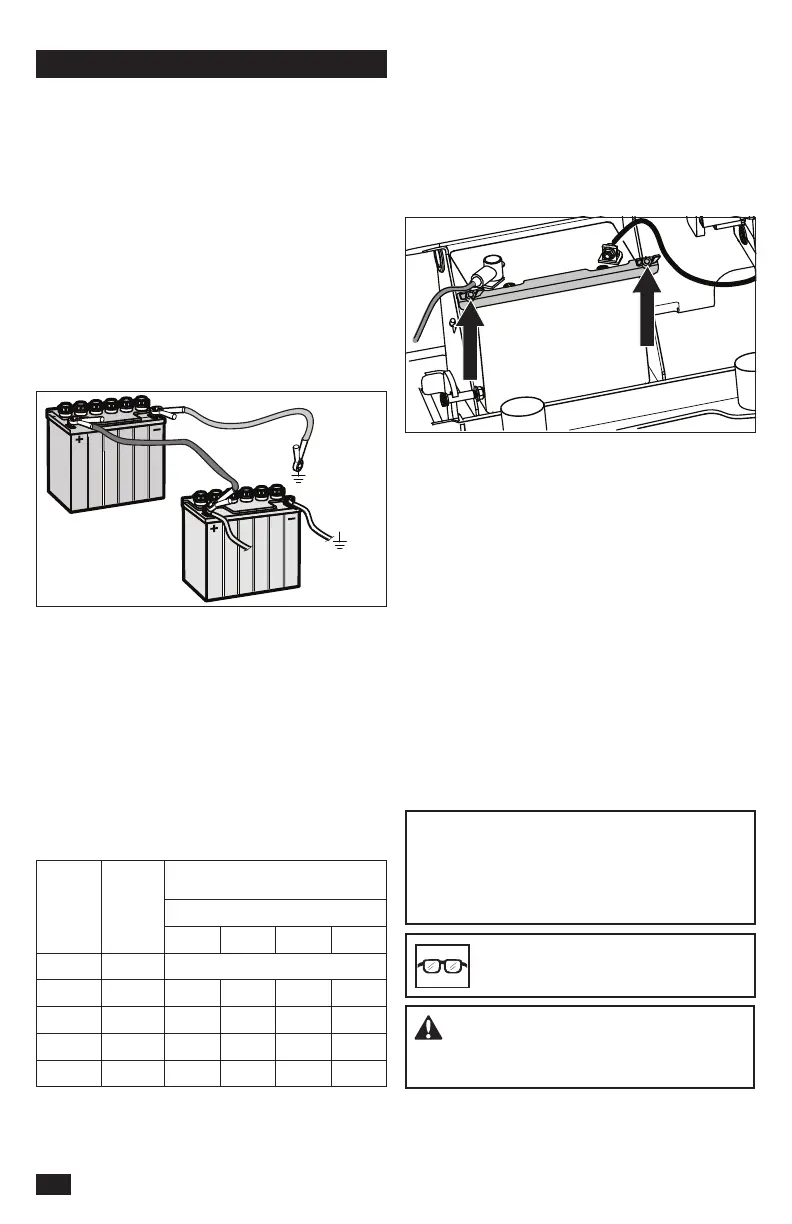 +
−
+
−