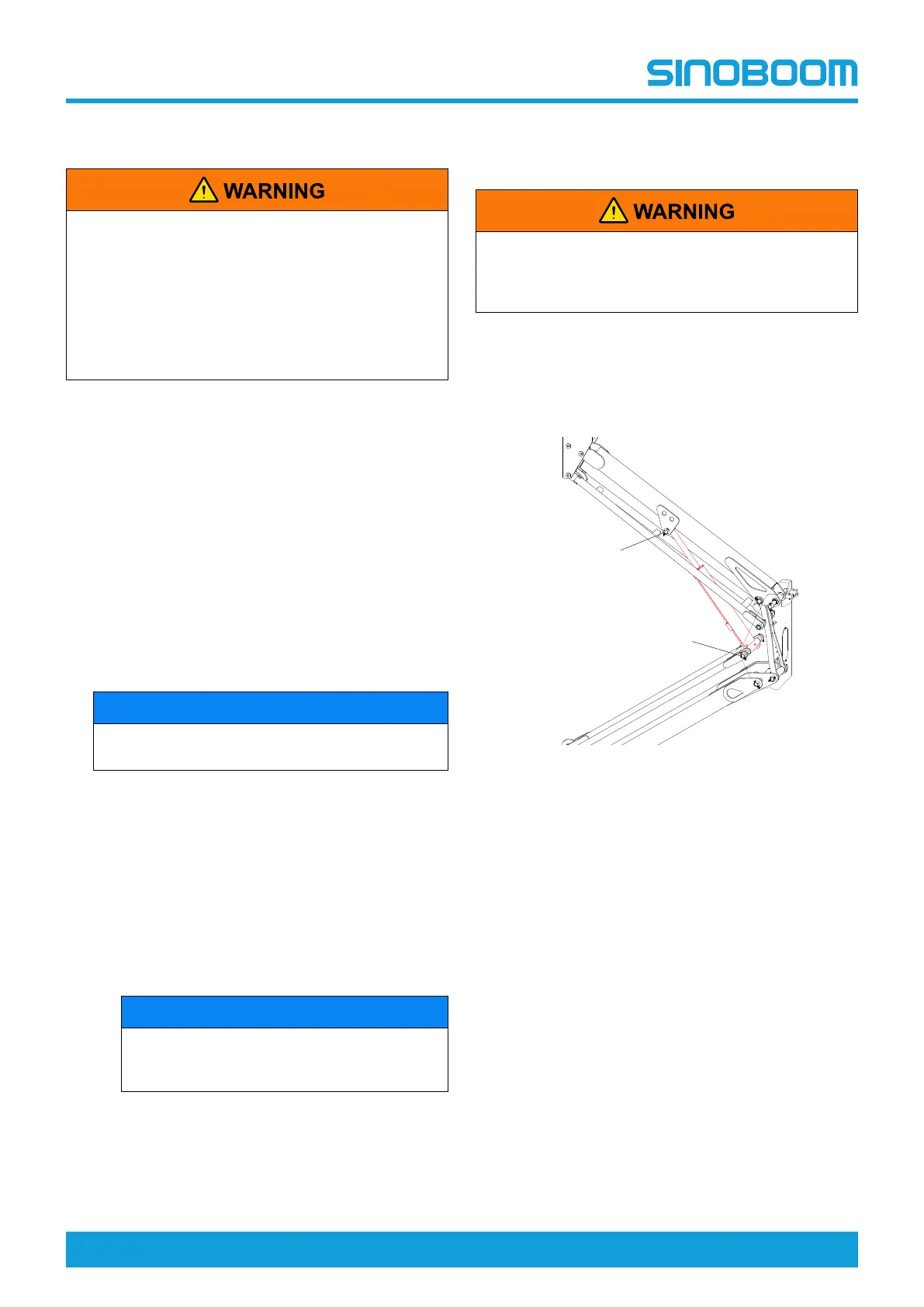 SINOBOOM

WARNING

WARNING