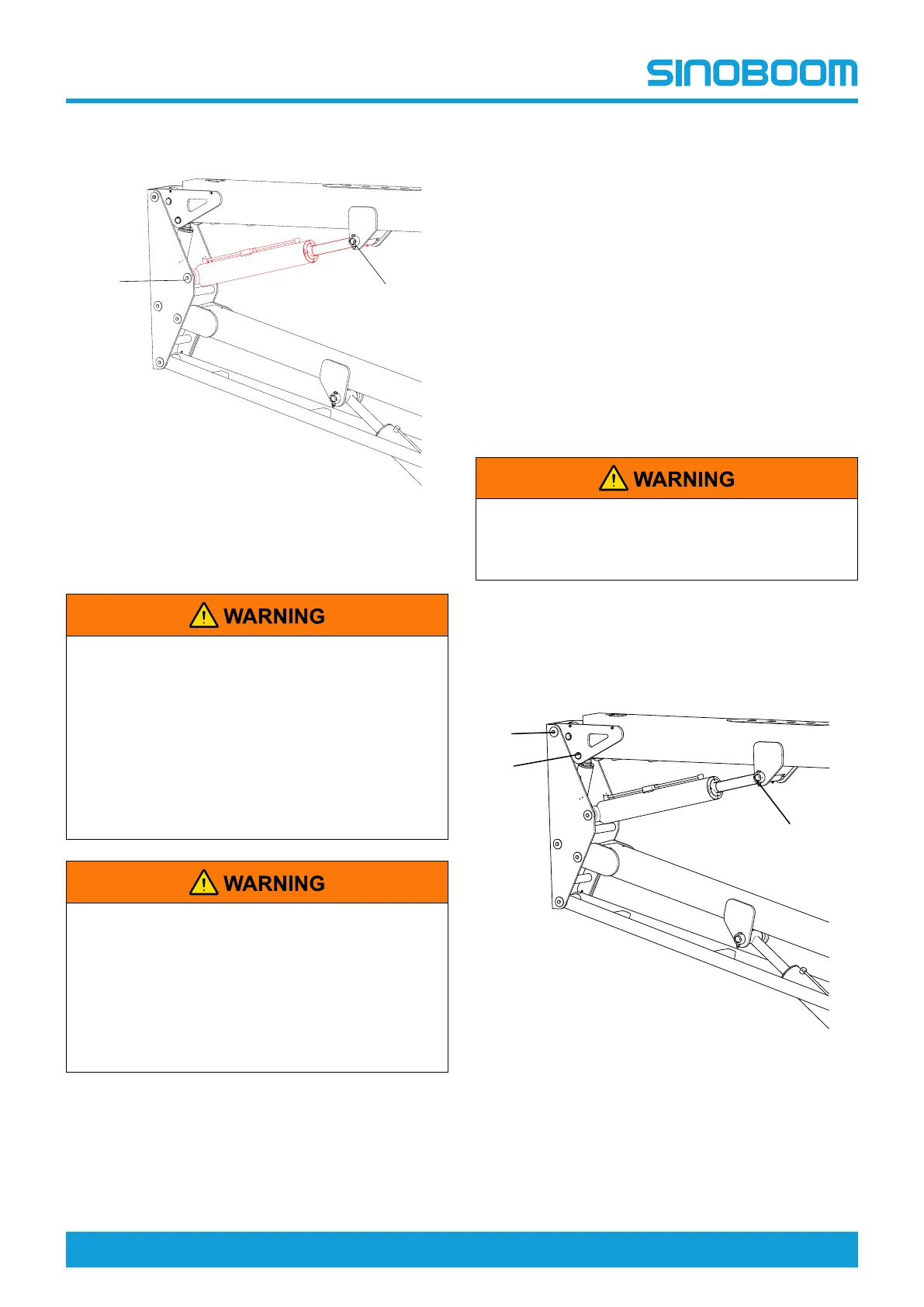 SINOBOOM

WARNING

WARNING

WARNING