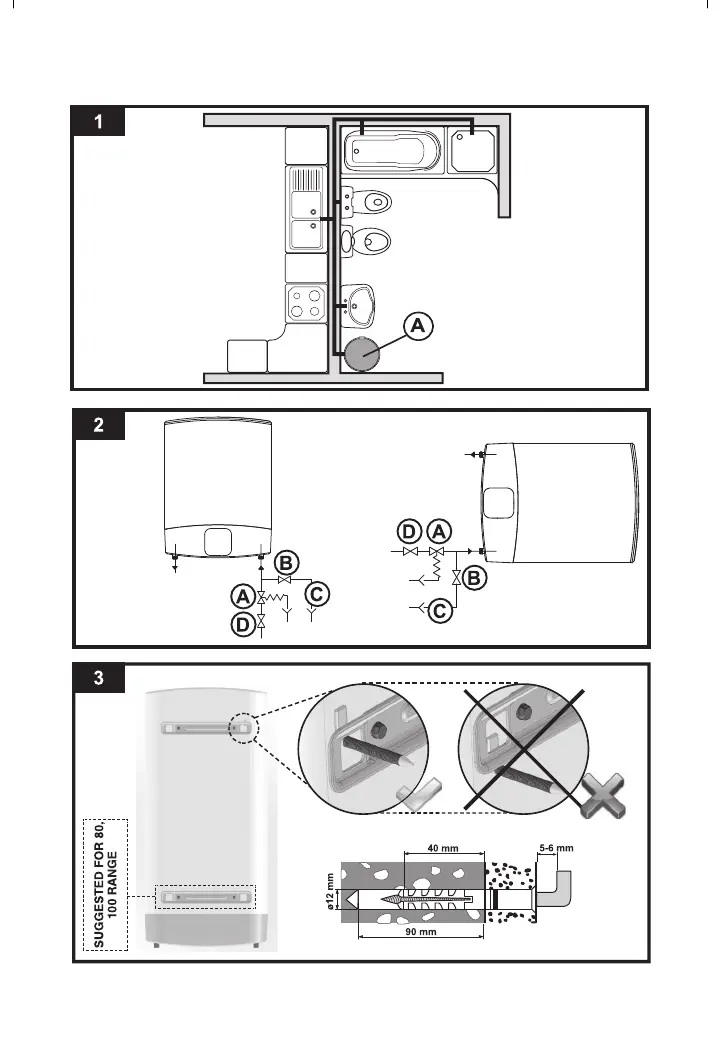 1

A

2

B

A

C

D

D A

B

C

3

SUGGESTED FOR 80, 100 RANGE

40 mm

5-6 mm

ø12 mm

90 mm