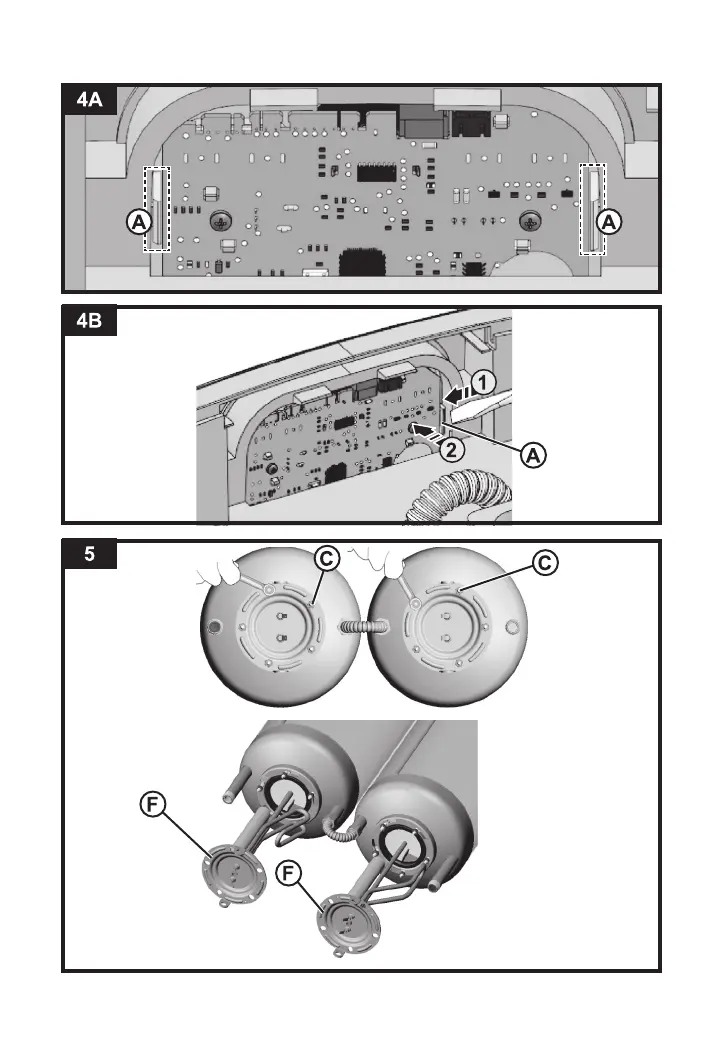 4A

A

A

4B

1

2

A

5

C

C

F

F