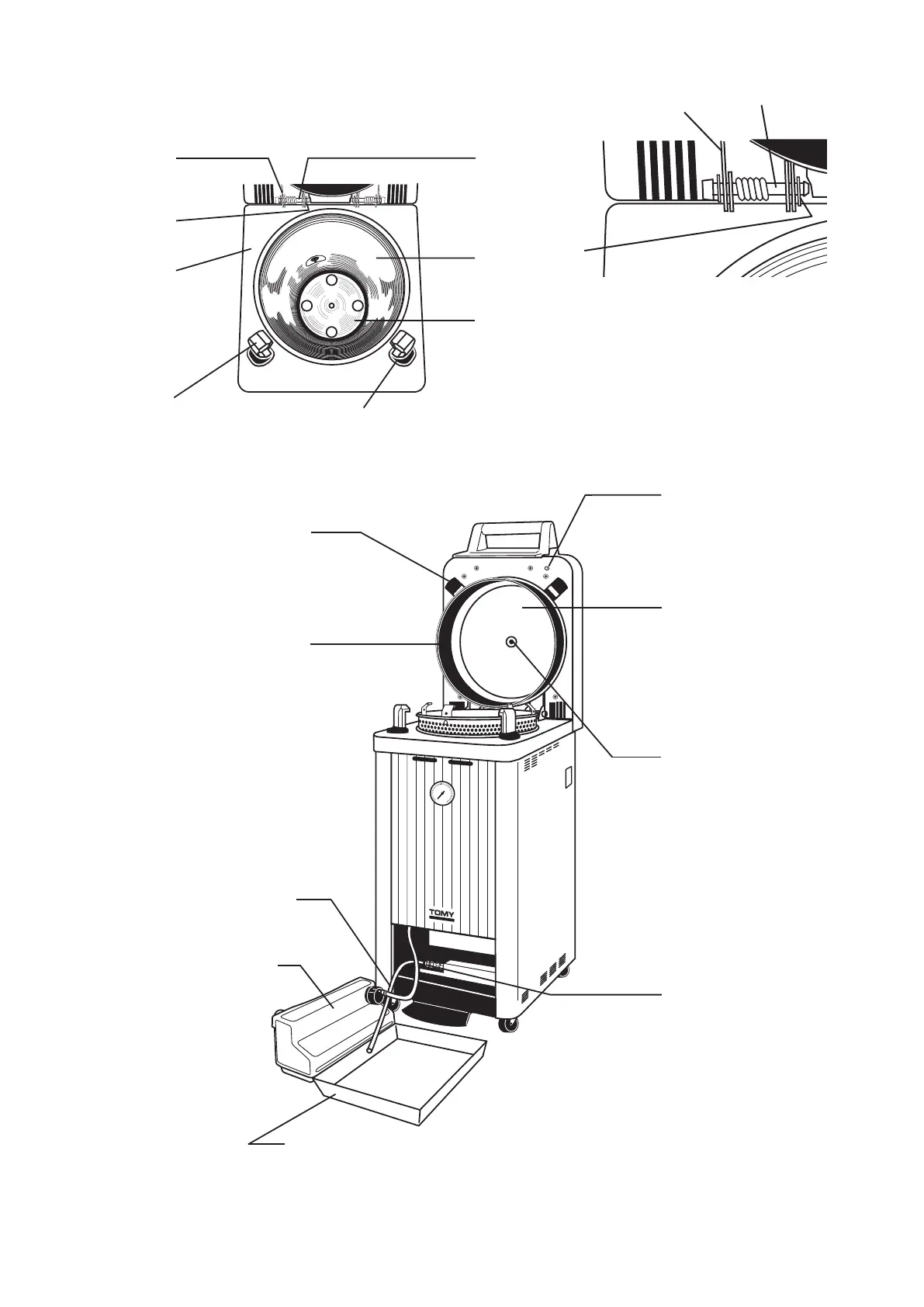 TOMY