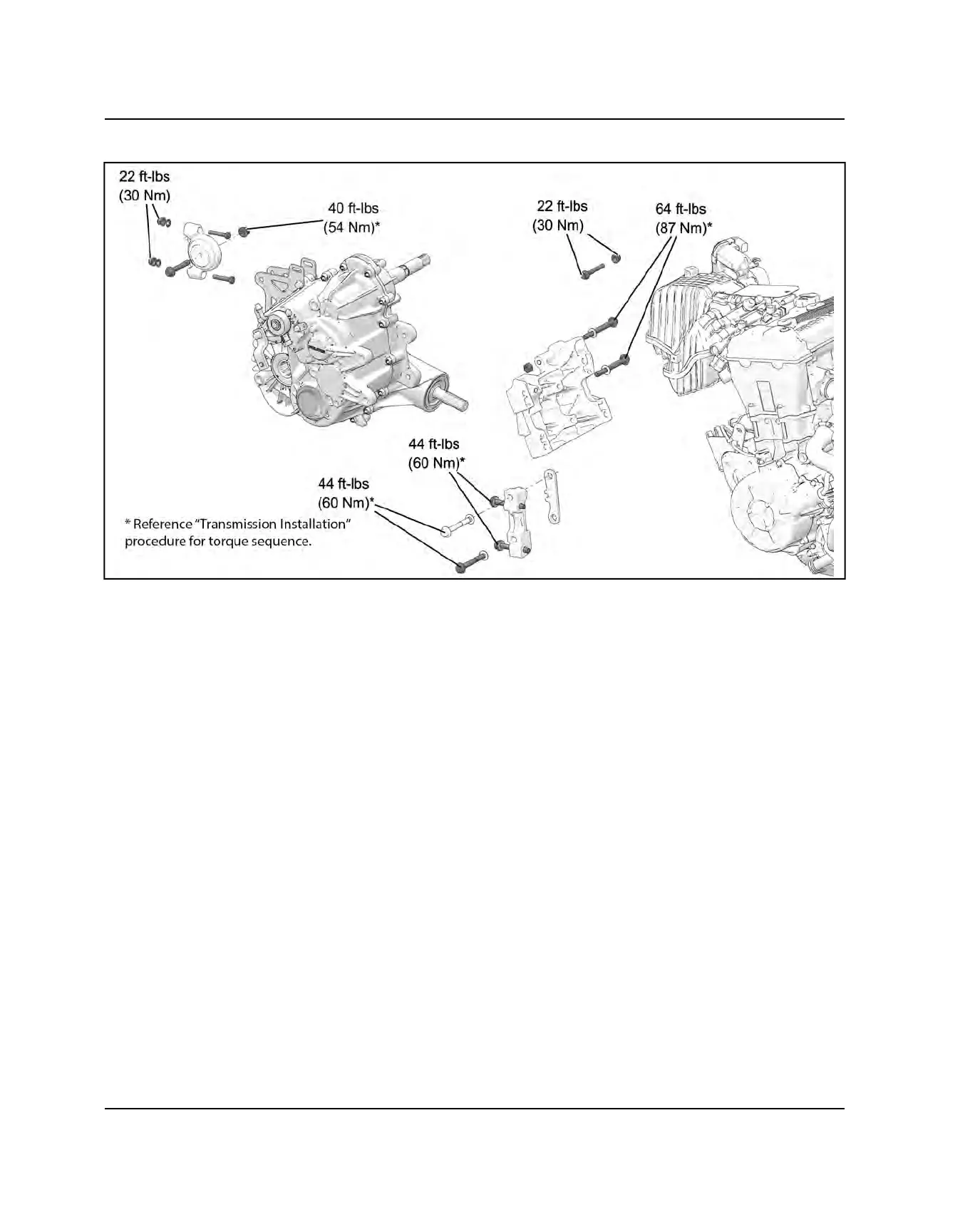 22 ft-lbs
(30 Nm)

40 ft-lbs
(54 Nm)*

22 ft-lbs
(30 Nm)

64 ft-lbs
(87 Nm)*

44 ft-lbs
(60 Nm)*

44 ft-lbs
(60 Nm)*

* Reference "Transmission Installation" procedure for torque sequence.